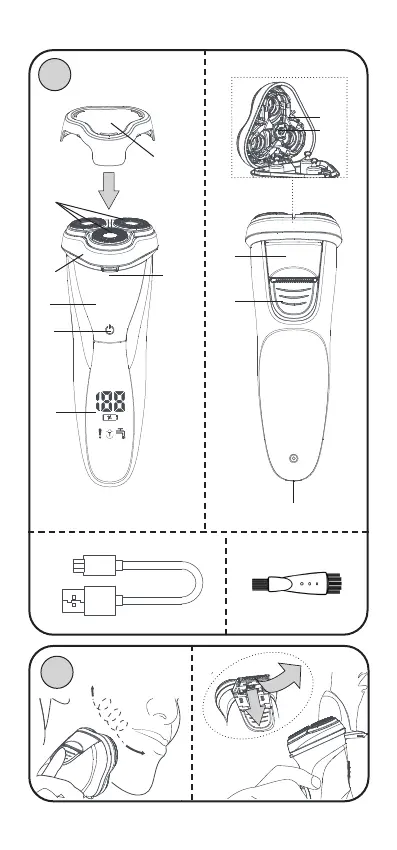 88