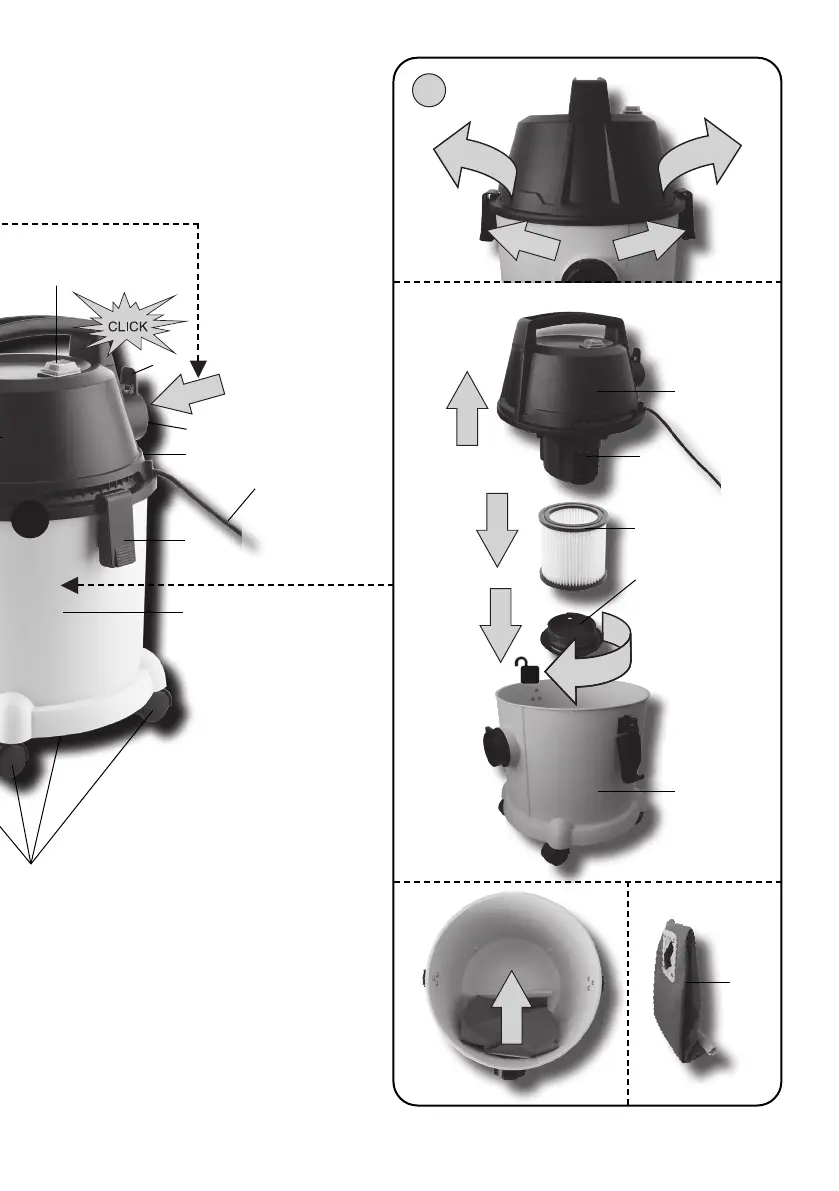 CLICK