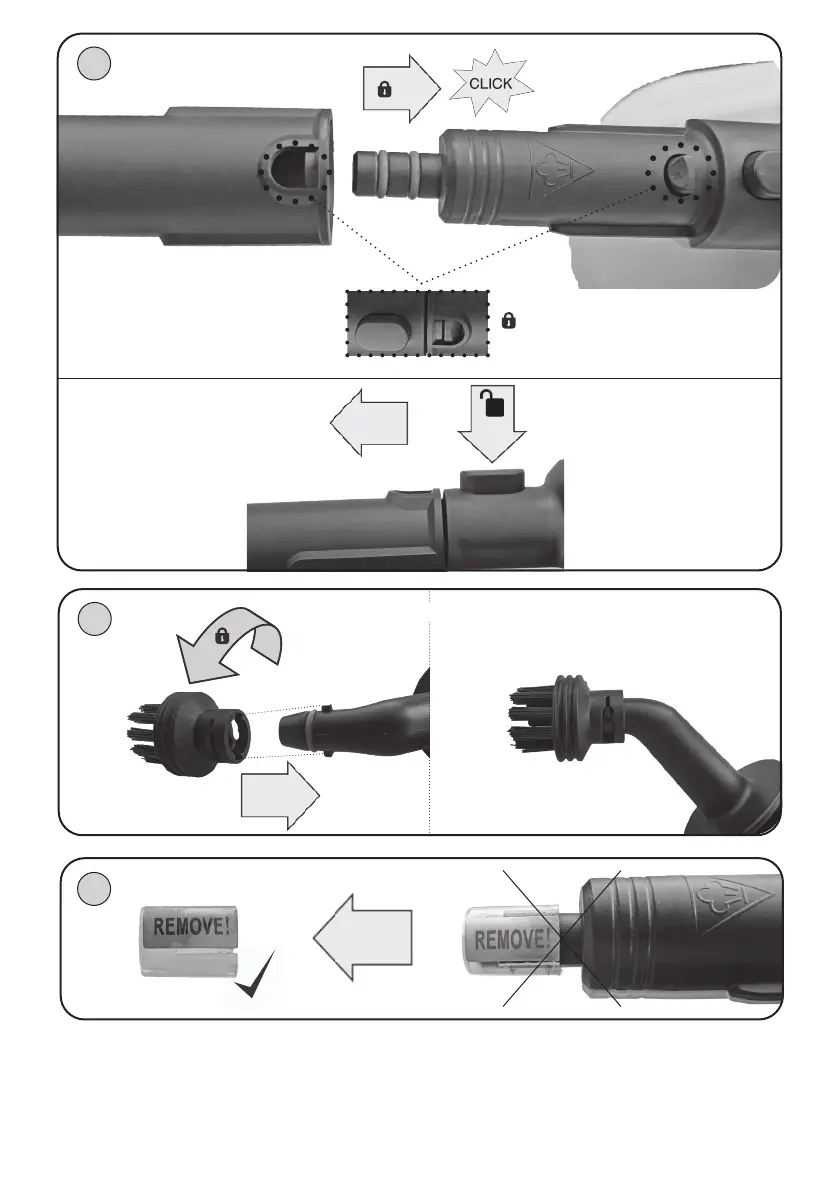 CLICK

REMOVE!

REMOVE!