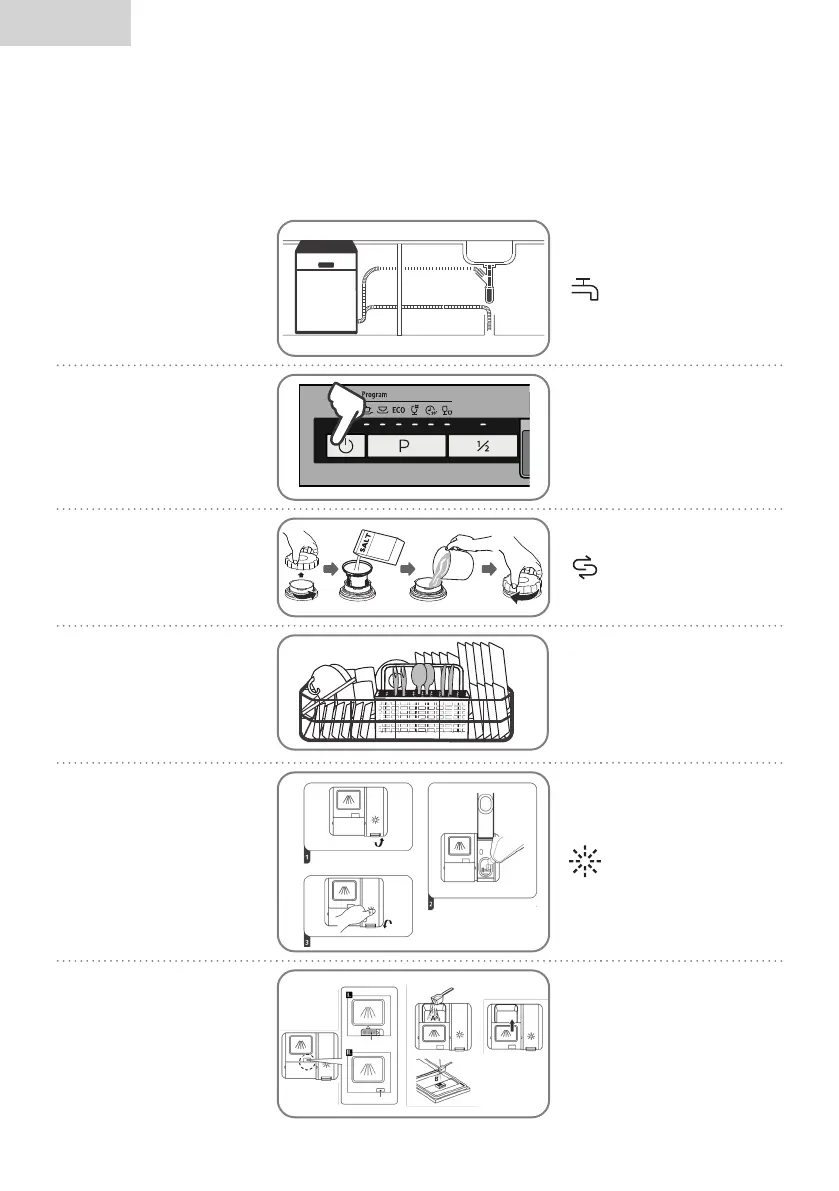 Program

ECO

P

½

SALT

1

2

3