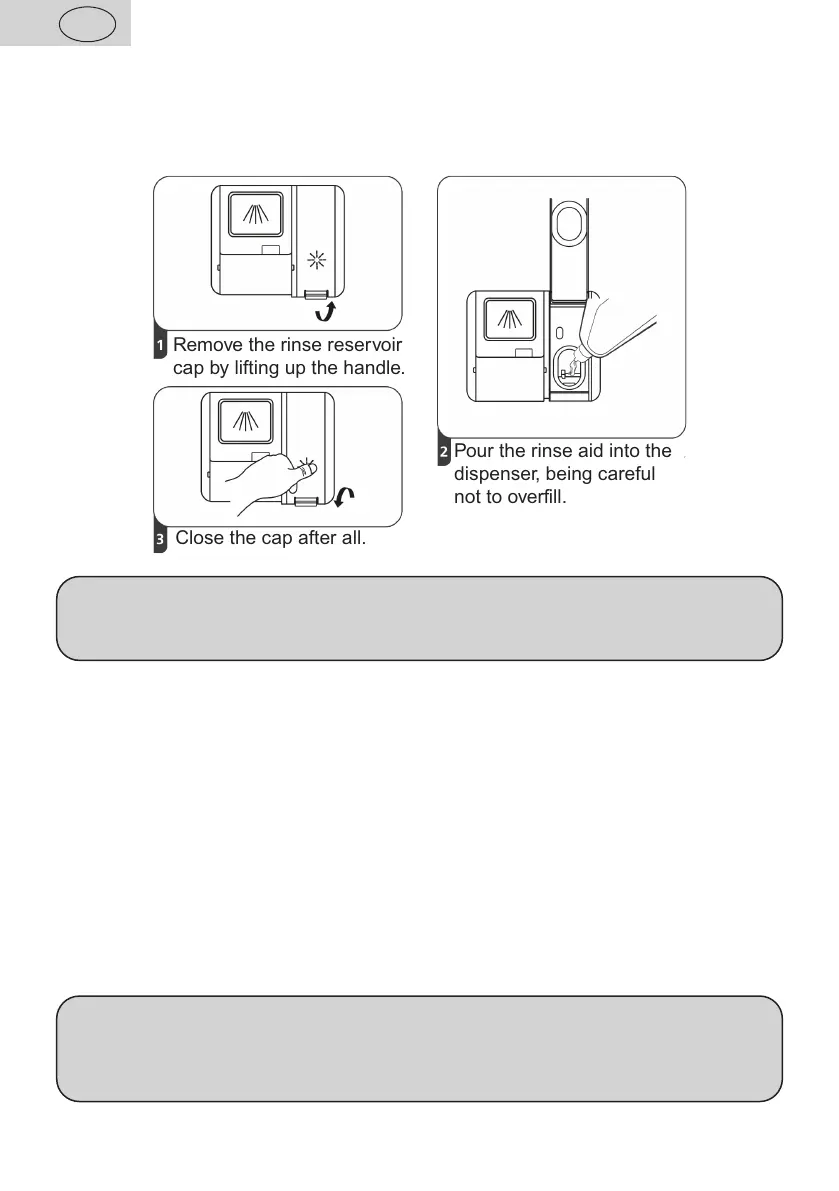 1 Remove the rinse reservoir cap by lifting up the handle.

2 Pour the rinse aid into the dispenser, being careful not to overfill.

3 Close the cap after all.