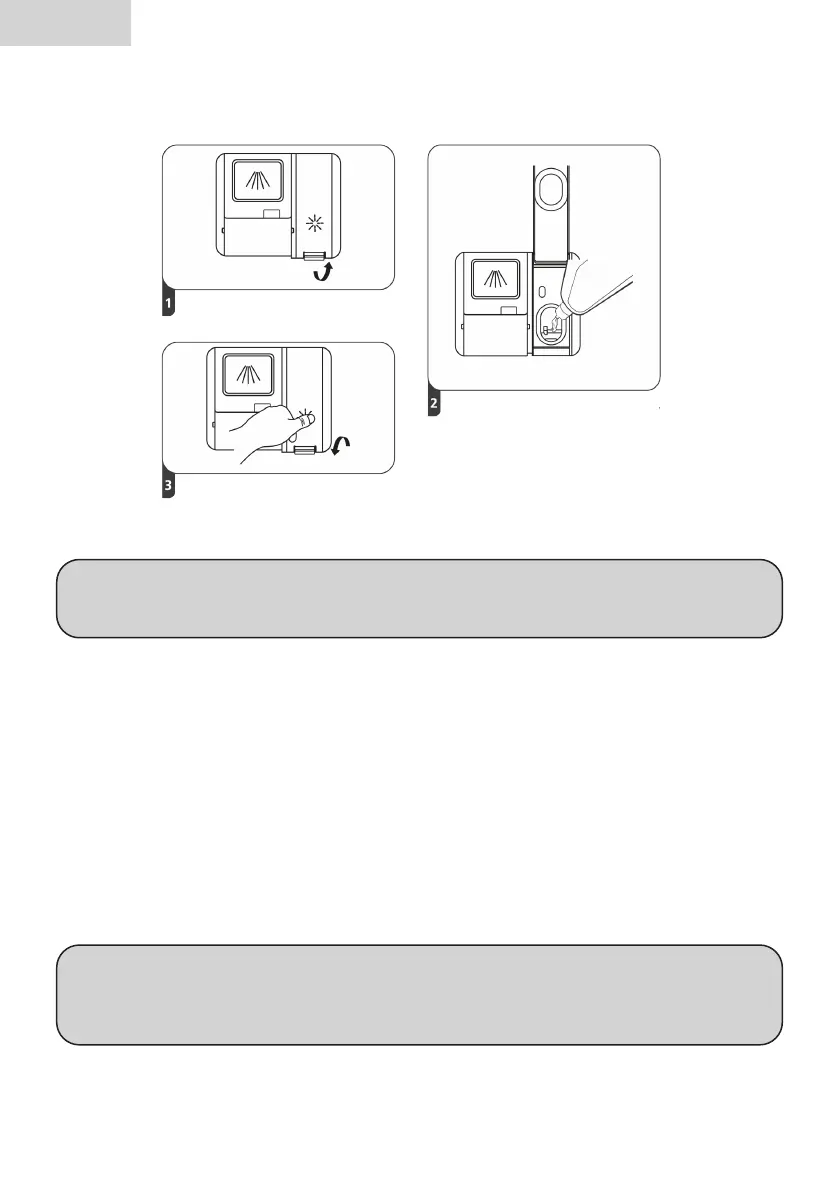 1

2

3