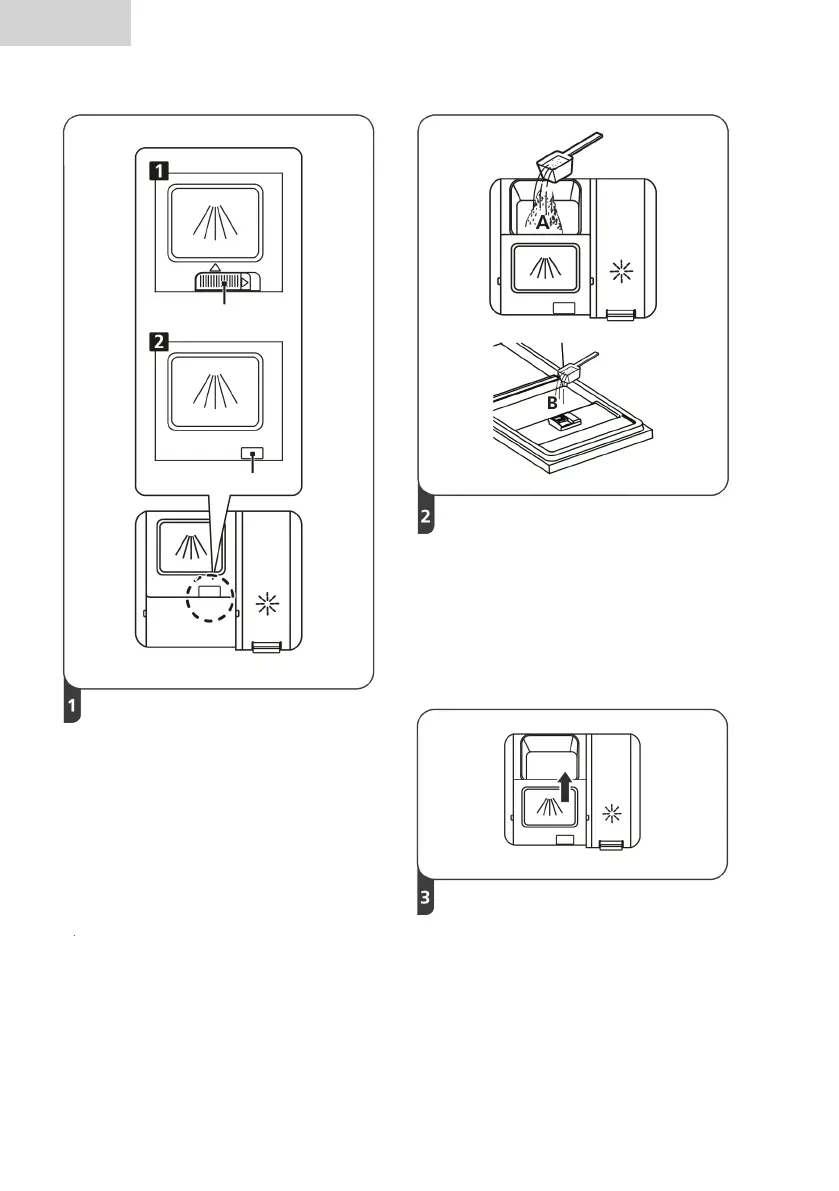 1

2

A

B

2

1

3