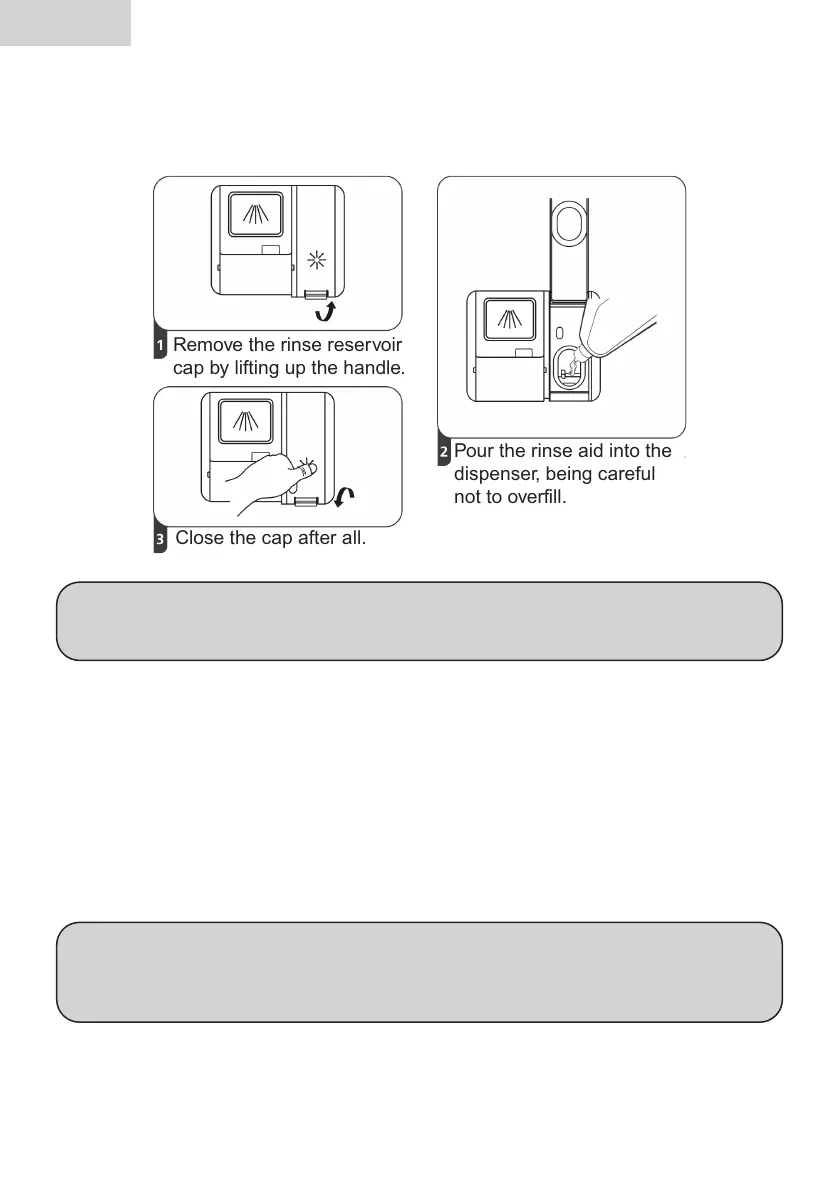 1 Remove the rinse reservoir cap by lifting up the handle.

2 Pour the rinse aid into the dispenser, being careful not to overfill.

3 Close the cap after all.