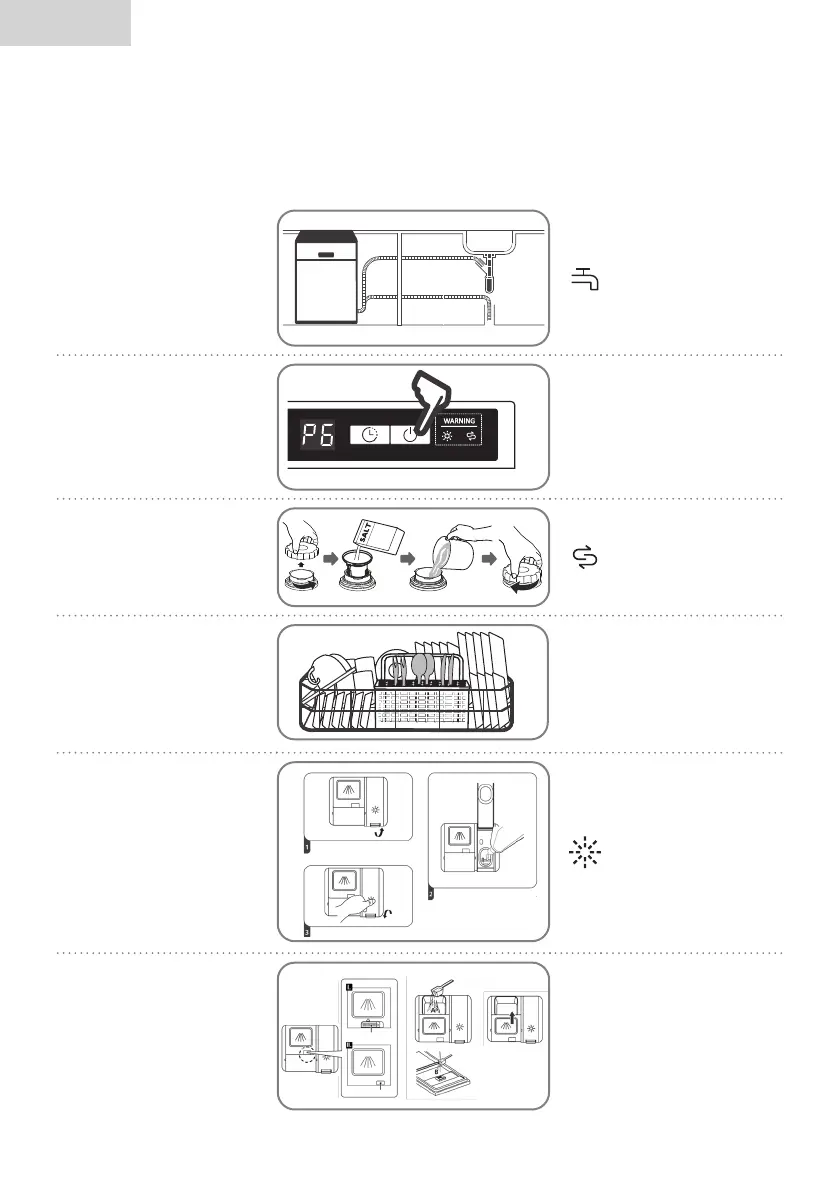 P6

WARNING

SALT

1

2

3

A

B