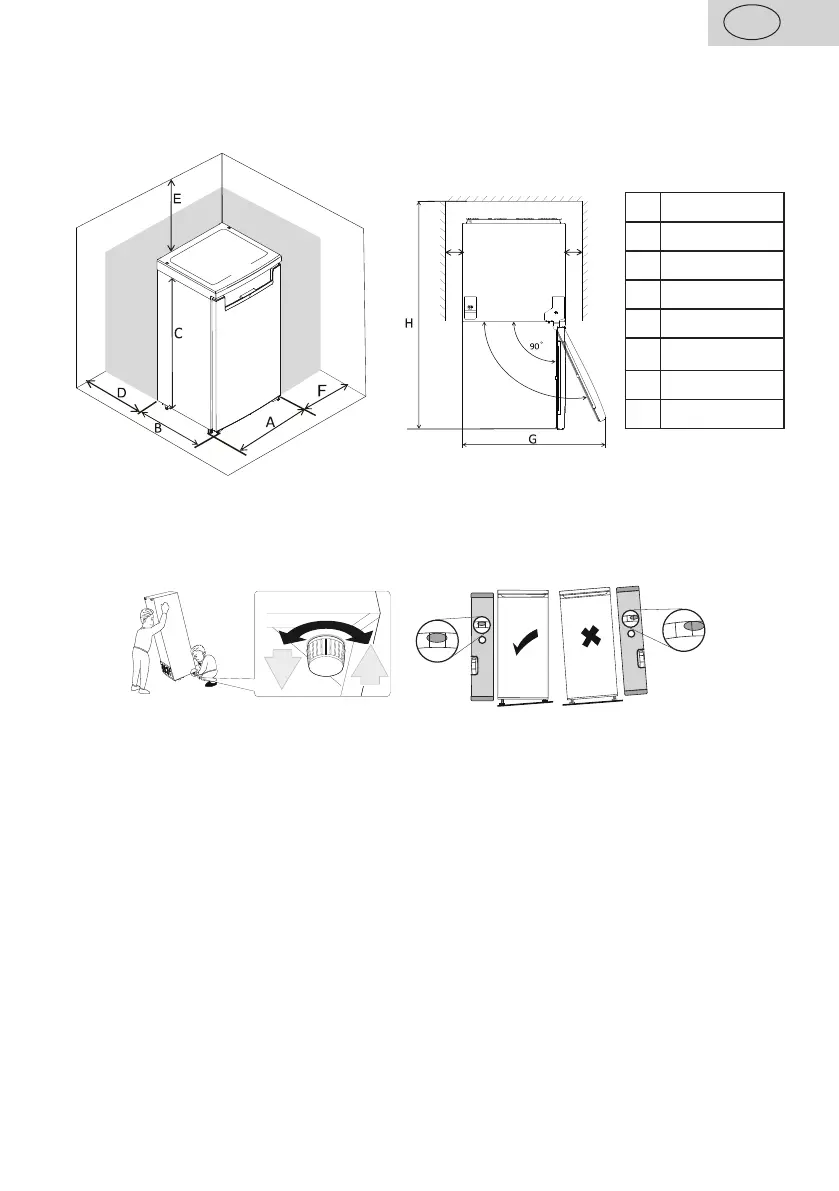 E

C

D

B

A

F

H

90°

G