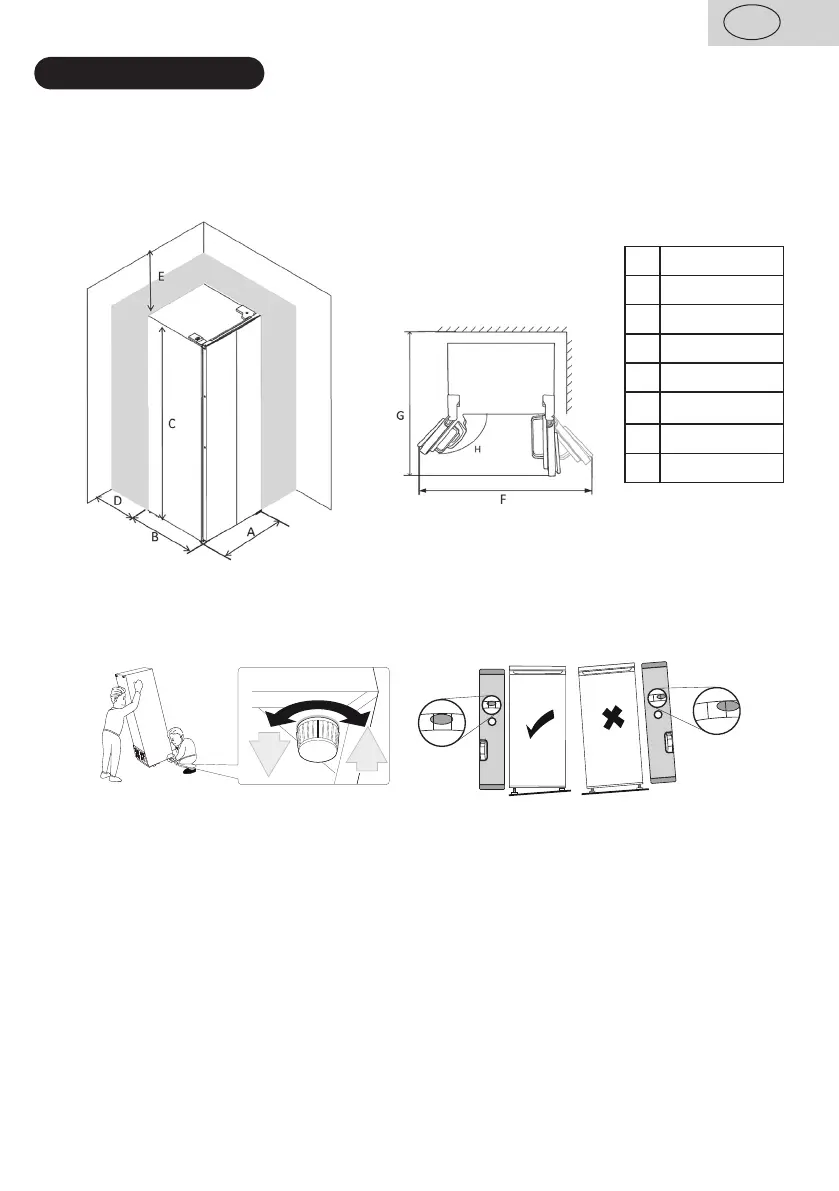 E

C

D

B

A

G

H

F