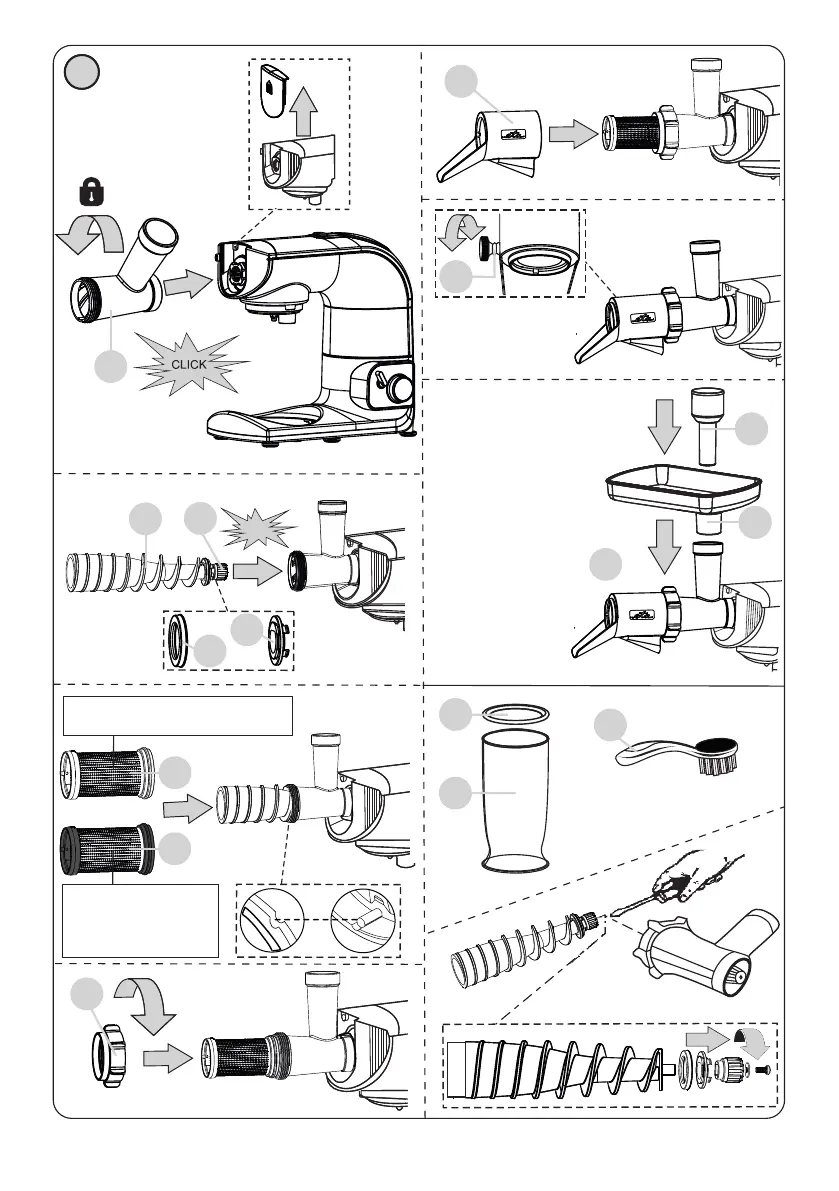 CLICK