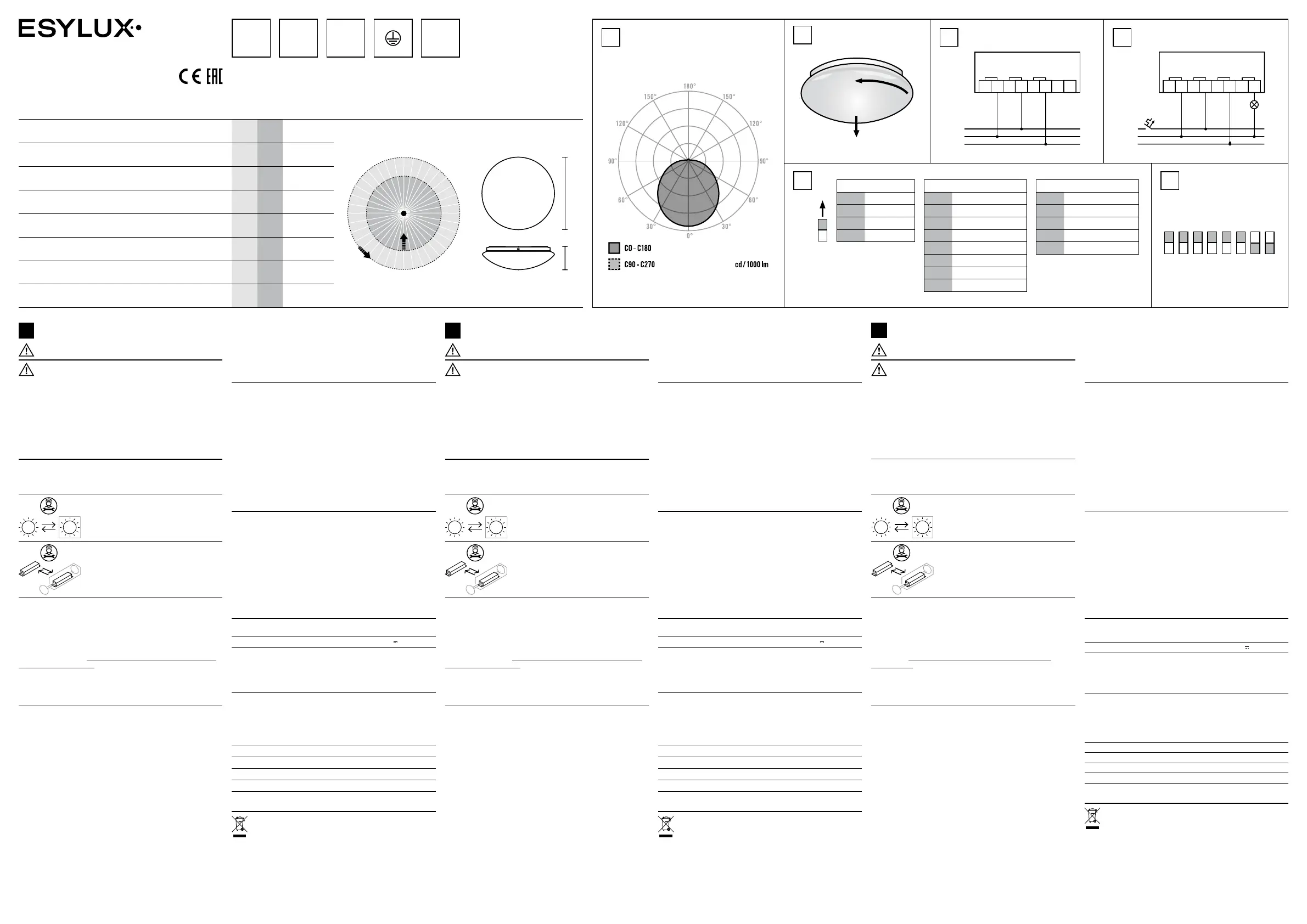 ESYLUX

CE EAC

180°
150°
150°
120°
120°
90°
90°
60°
60°
30°
30°
0°

C0 - C180
C90 - C270
cd / 1000 lm