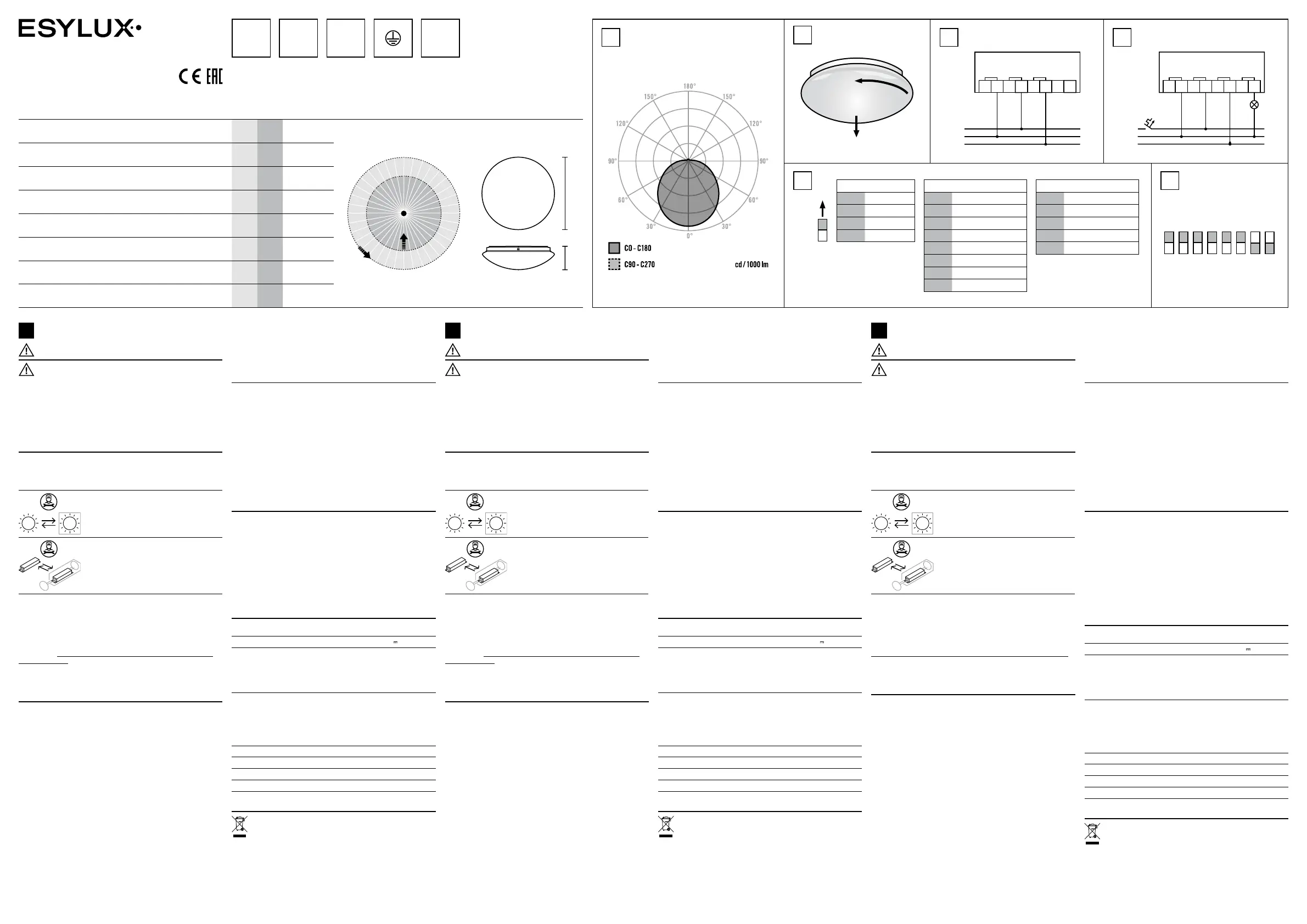 ESYLUX

CE EAC

180°
150°
150°
120°
120°
90°
90°
60°
60°
30°
30°
0°

C0 - C180
C90 - C270
cd / 1000 lm