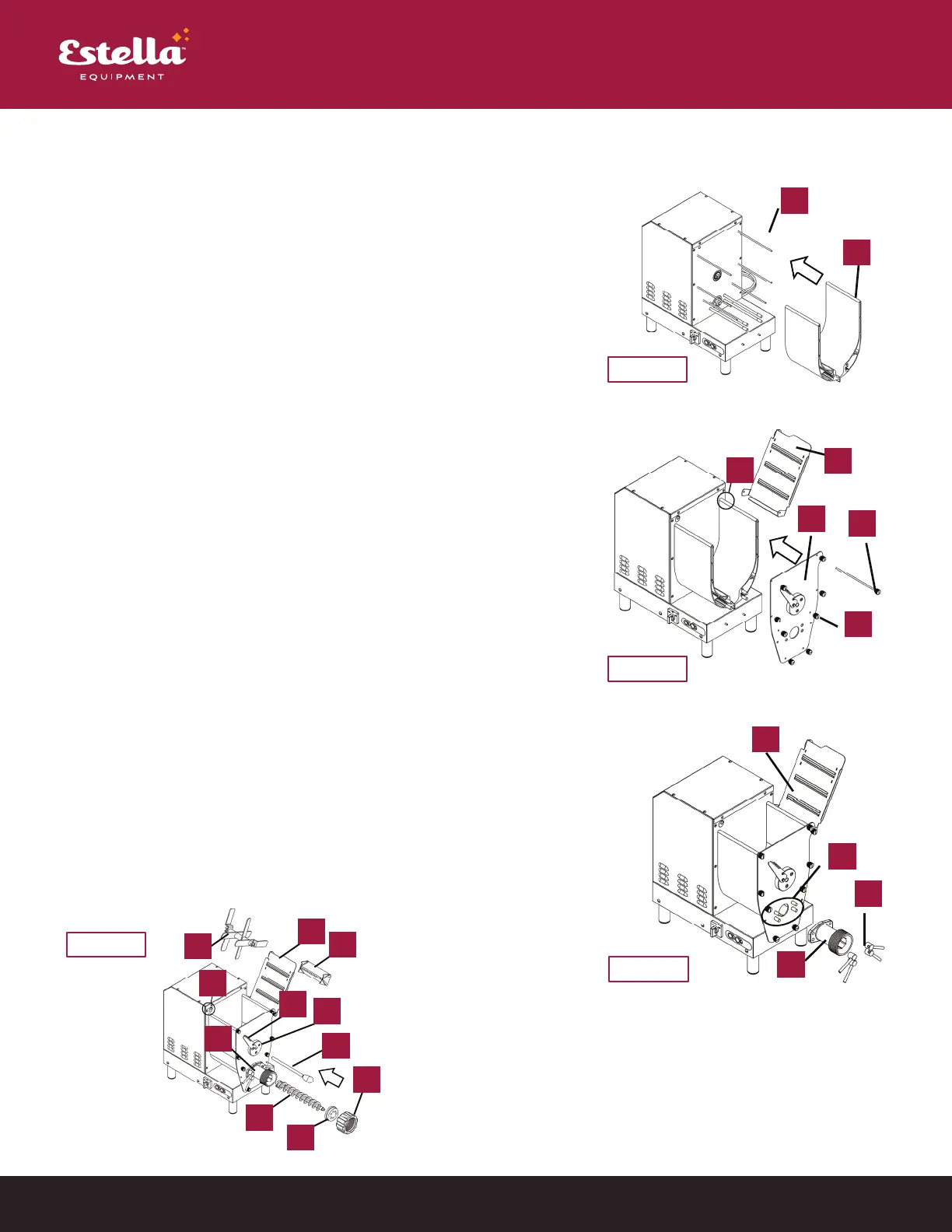 Estella™
EQUIPMENT