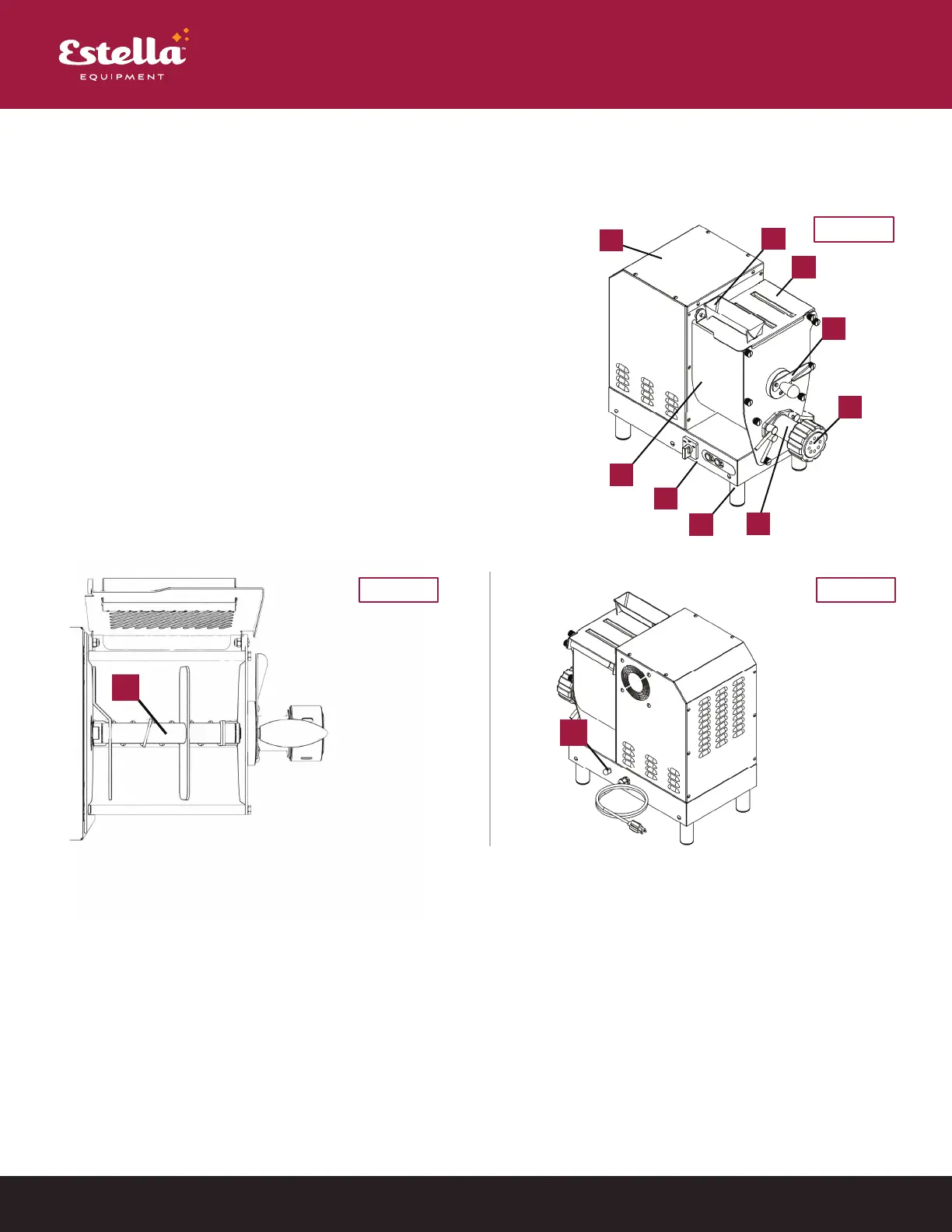 Estella™
EQUIPMENT