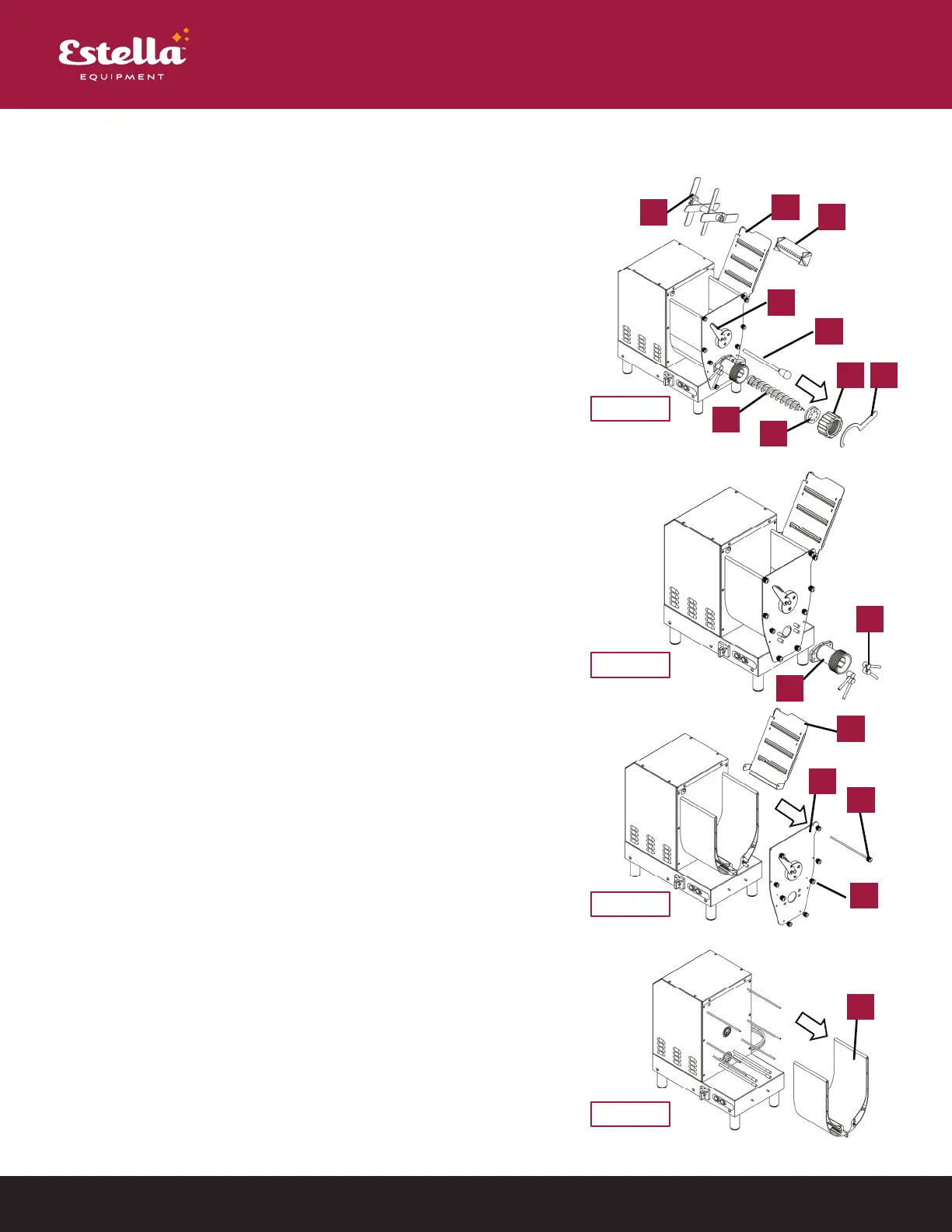 Estella™
EQUIPMENT