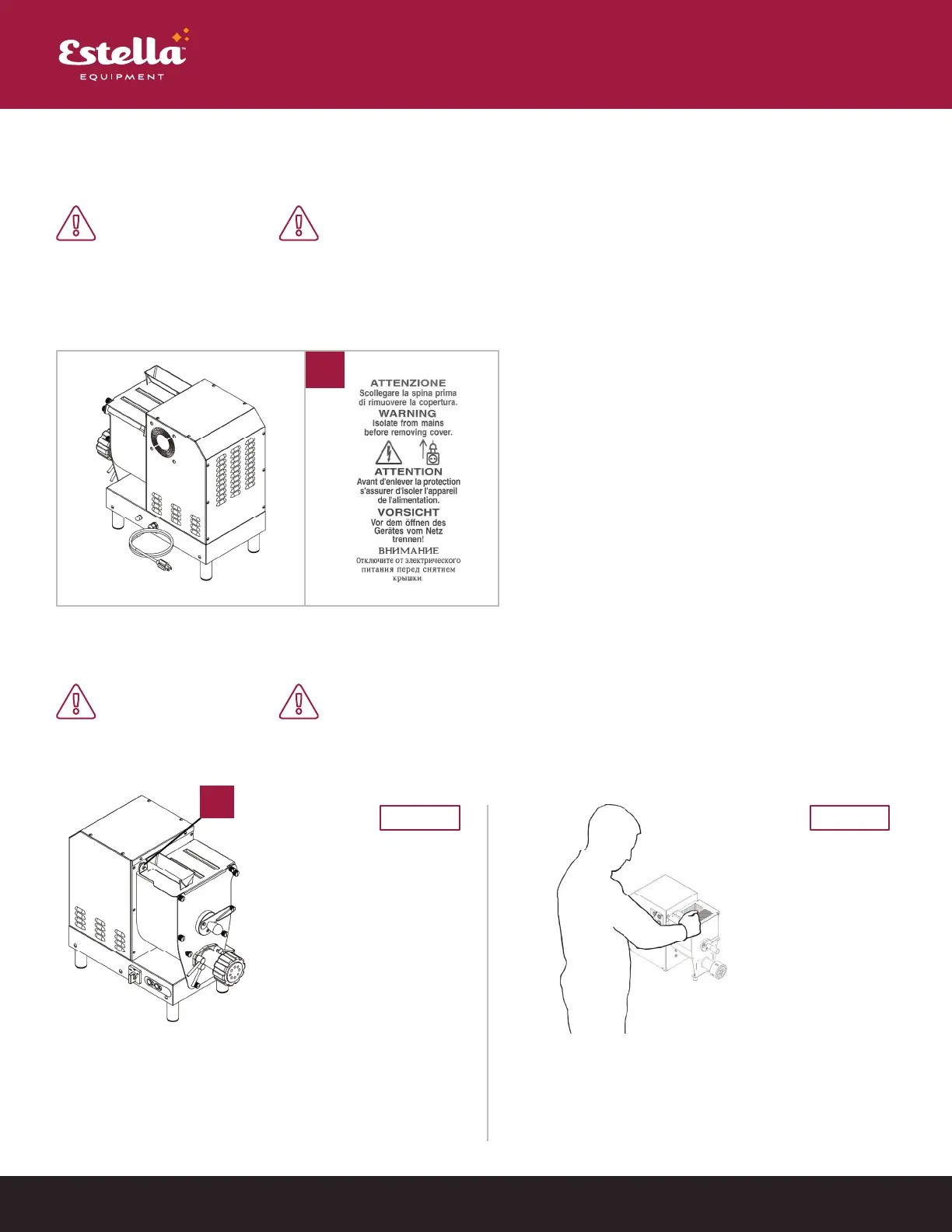 Estella™
EQUIPMENT

ATTENZIONE
Scollegare la spina prima di rimuovere la copertura.
WARNING
Isolate from mains before removing cover.
ATTENTION
Avant d'enlever la protection s'assurer d'isoler l'appareil de l'alimentation.
VORSICHT
Vor dem öffnen des Gerätes vom Netz trennen!
ВНИМАНИЕ
Отключите от электрического питания перед снятием крышки.