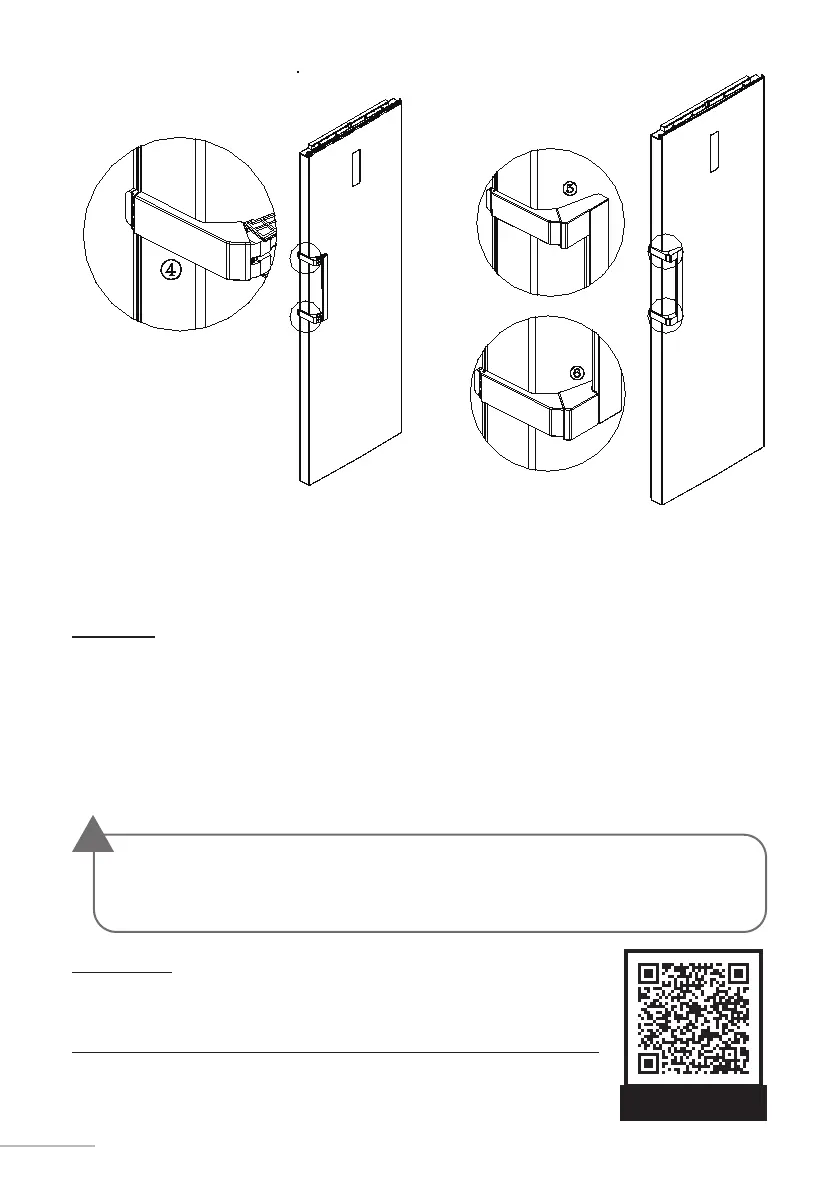 ④

⑤

⑥