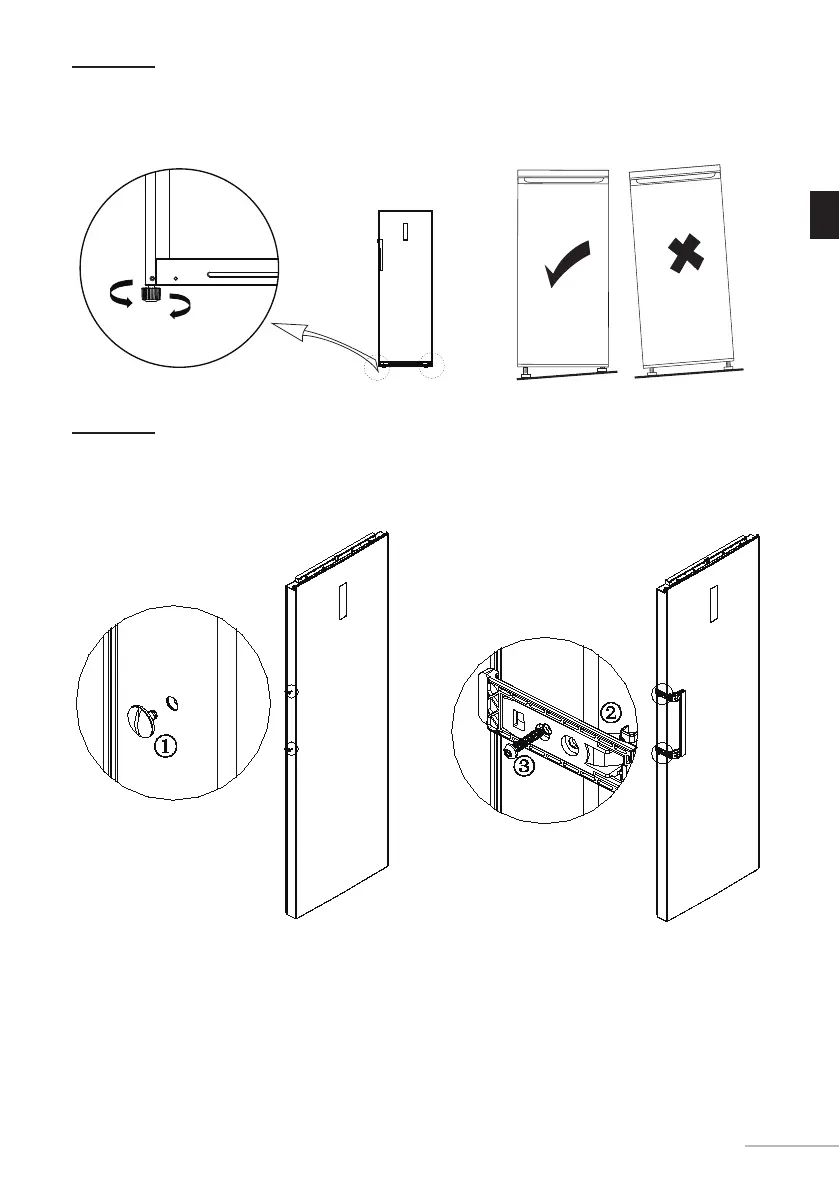 ①

②

③