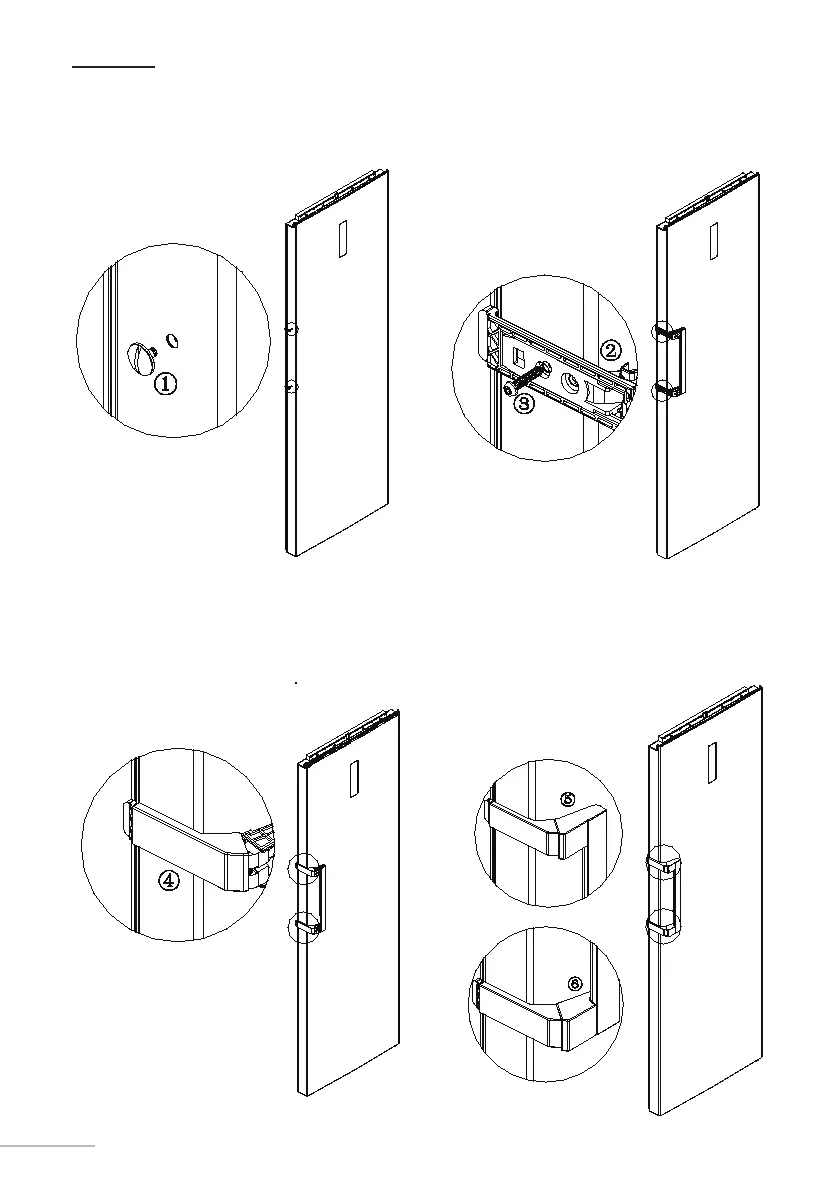 ①

②

③

④

⑤

⑥