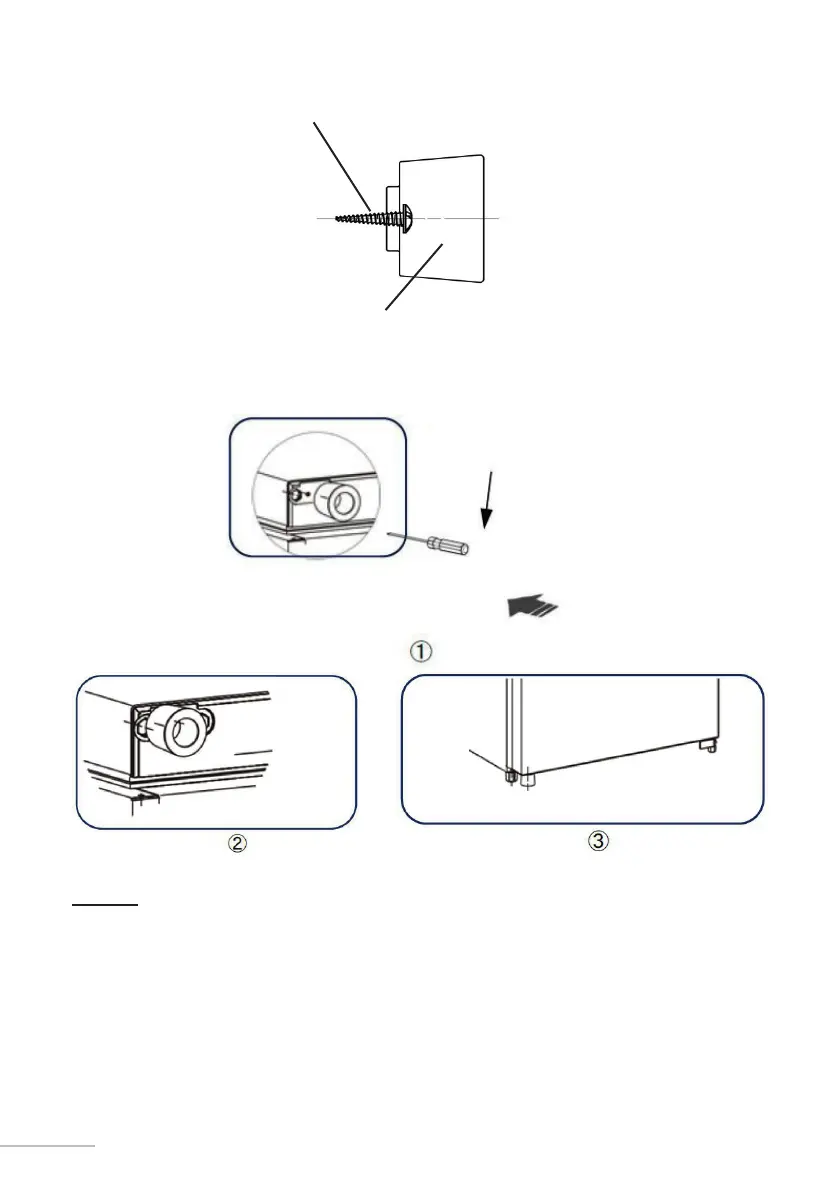 ①

②

③