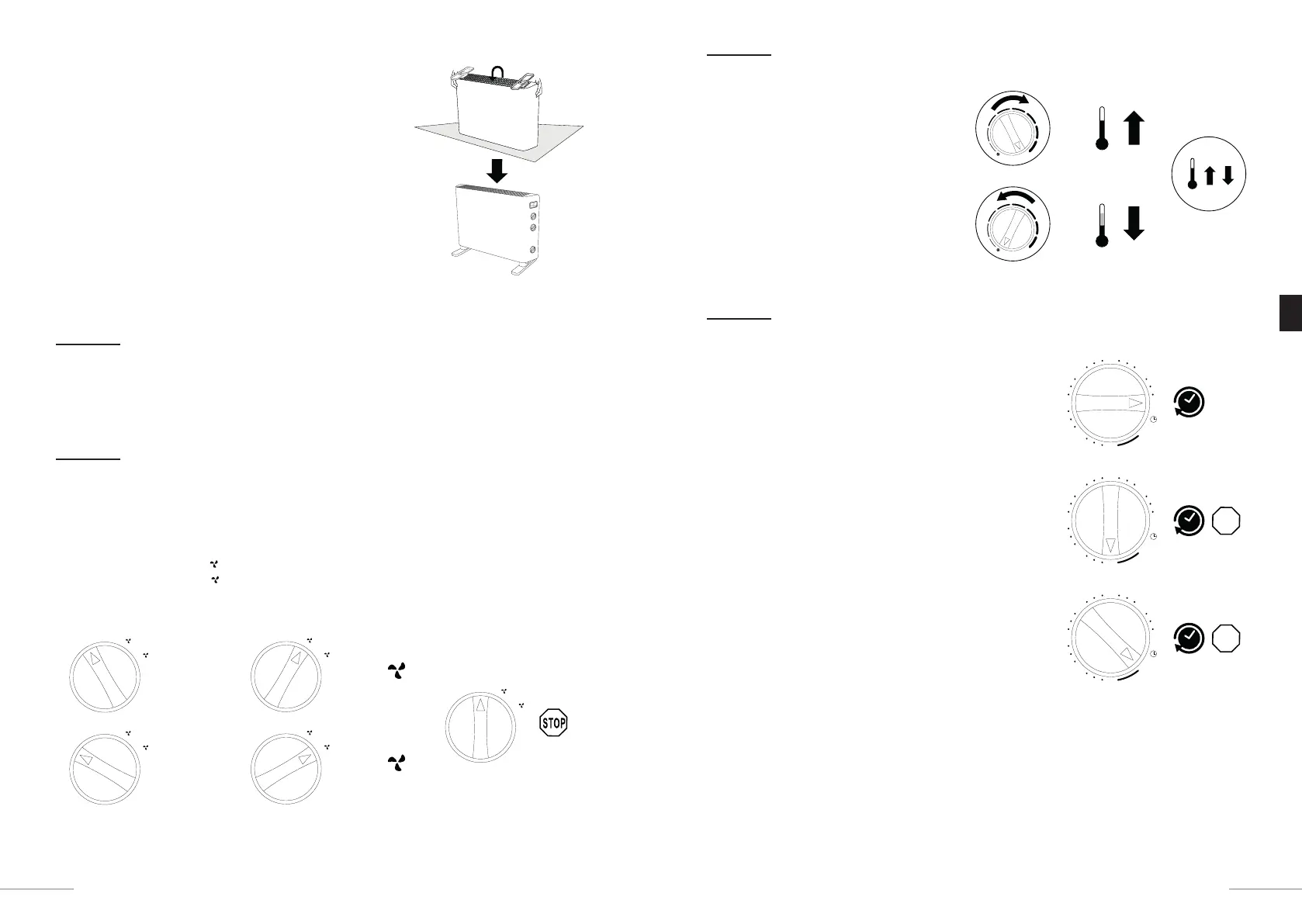 STOP