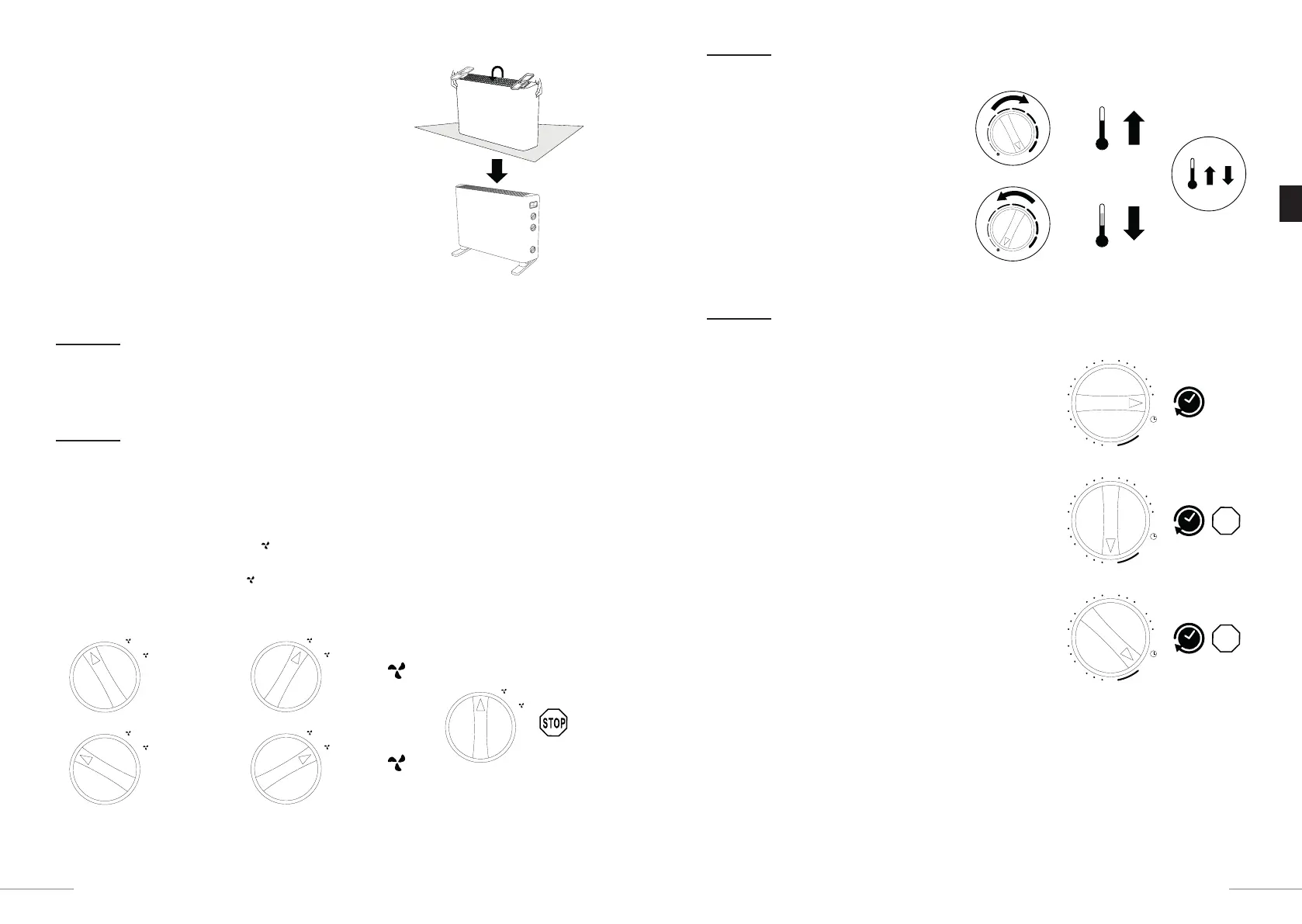 STOP