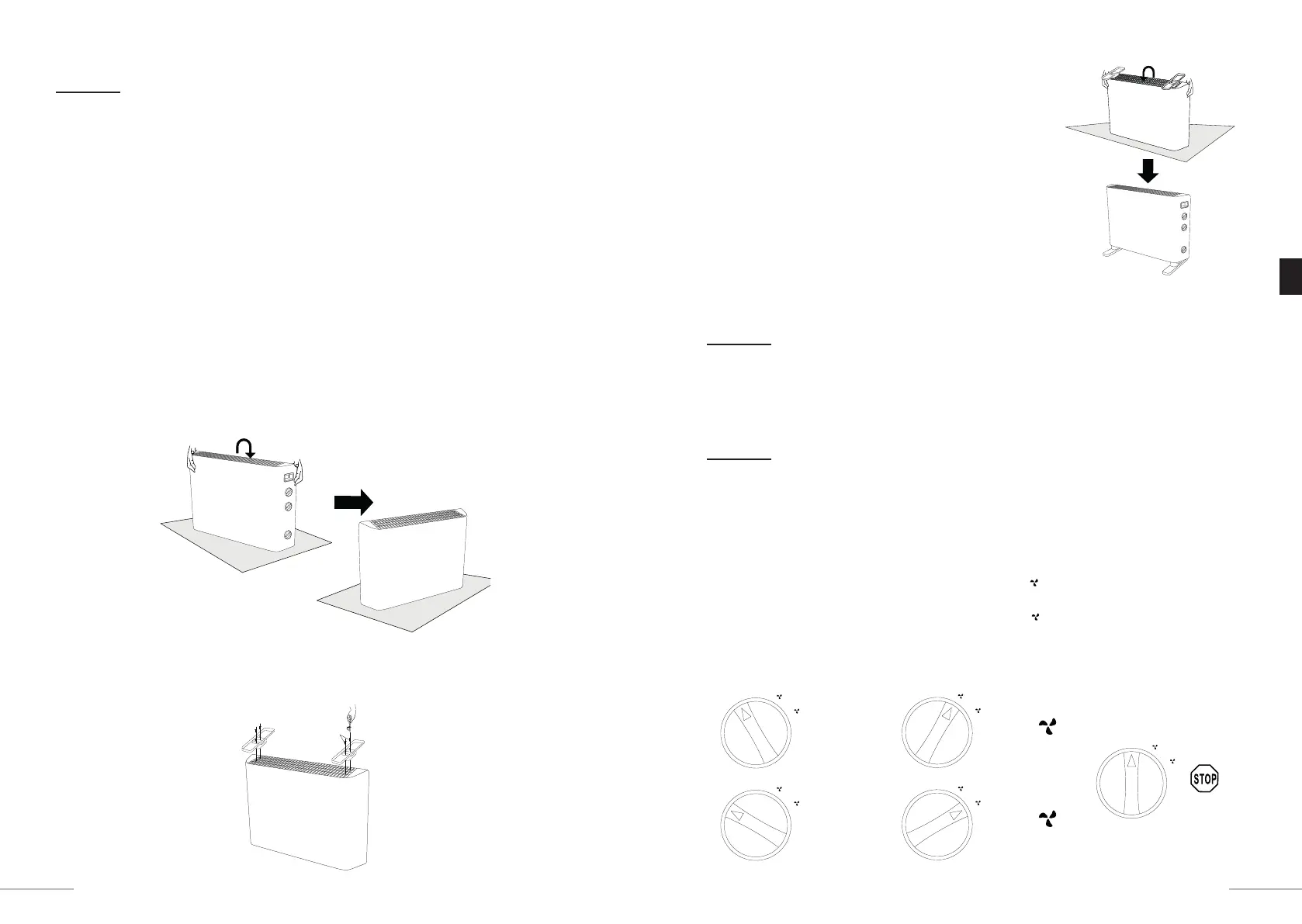 STOP