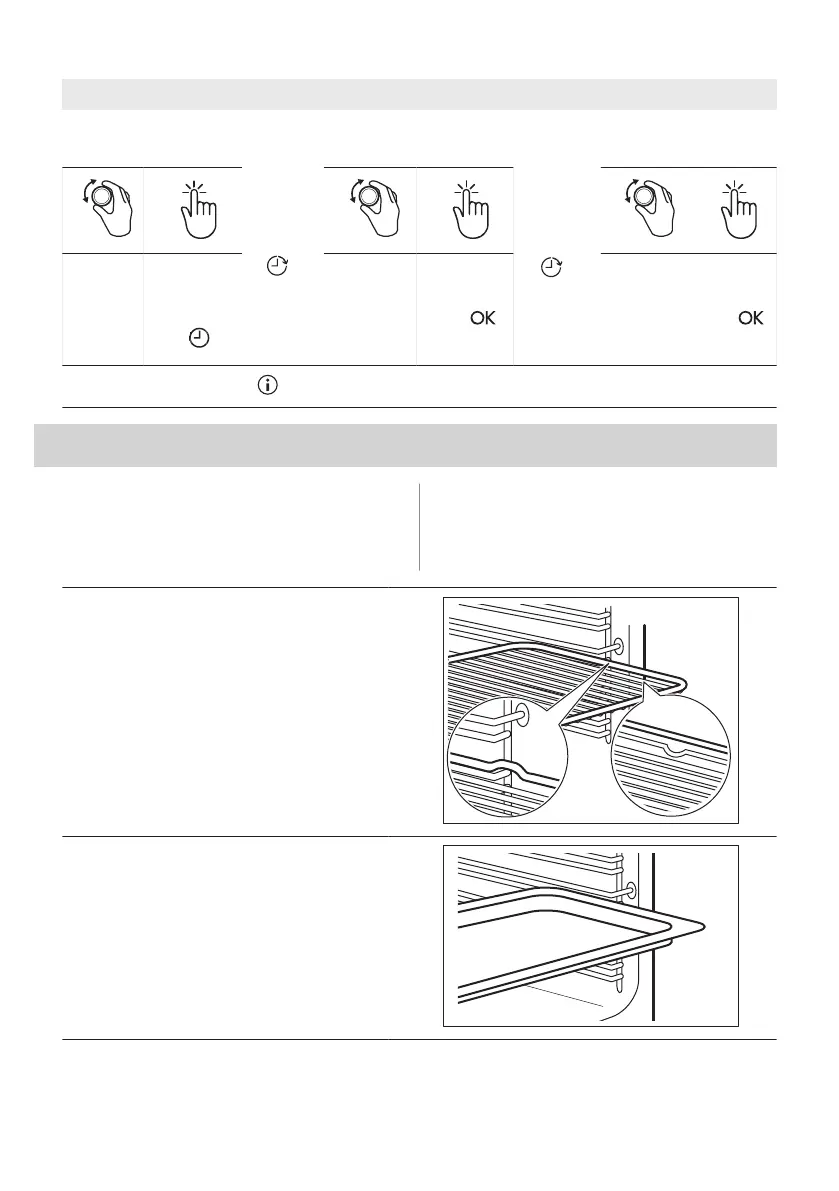 OK

OK