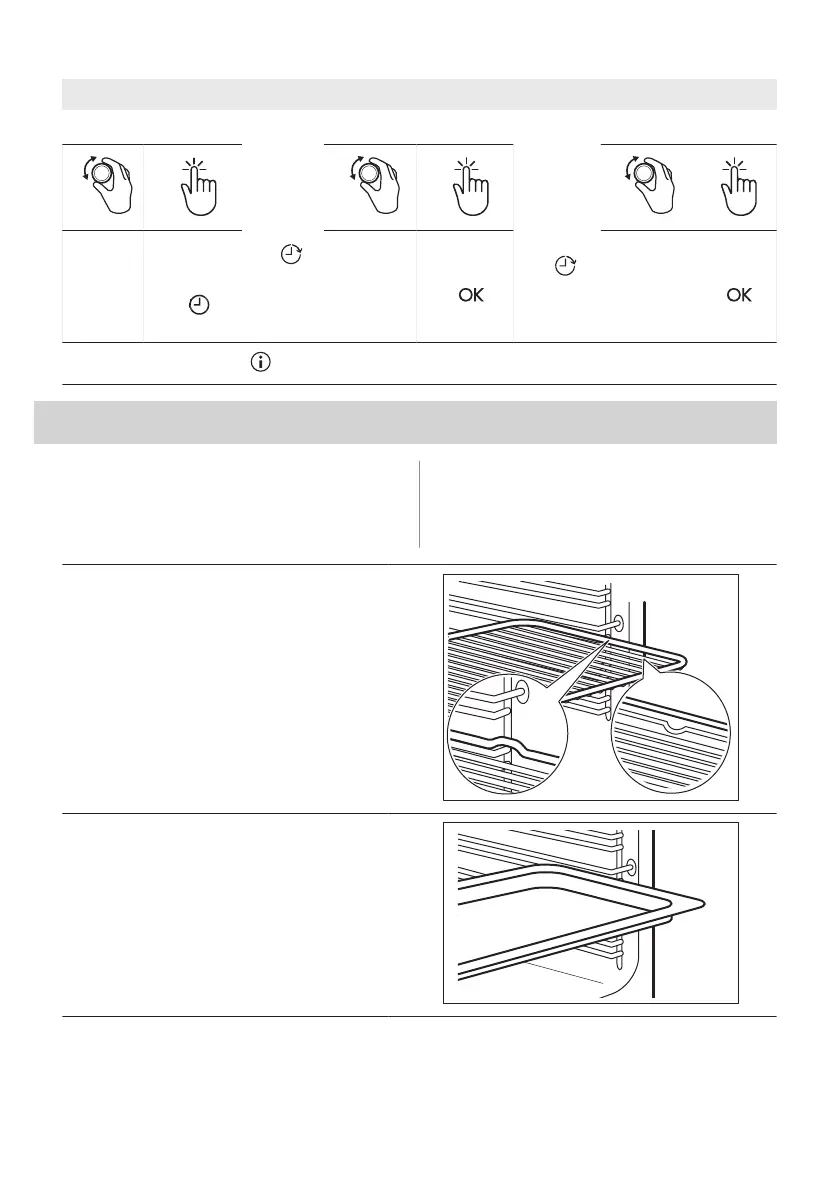 OK

OK