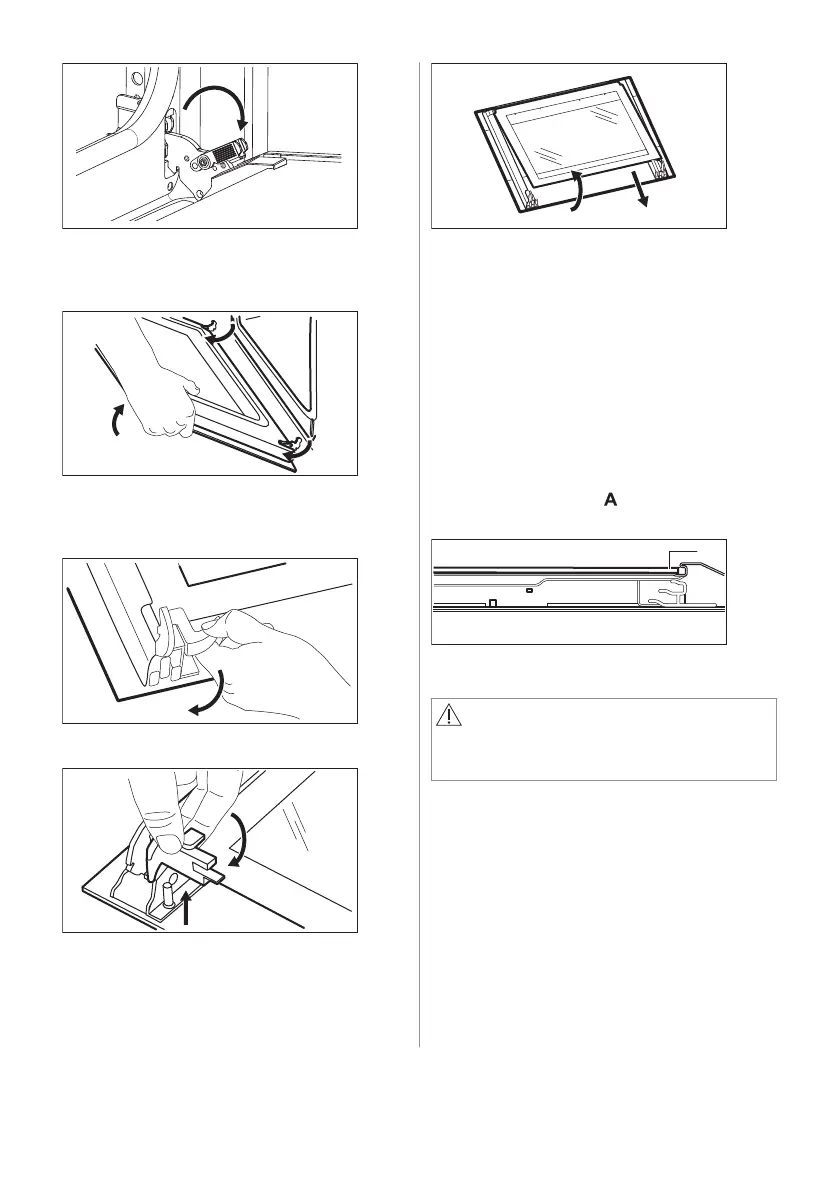 A