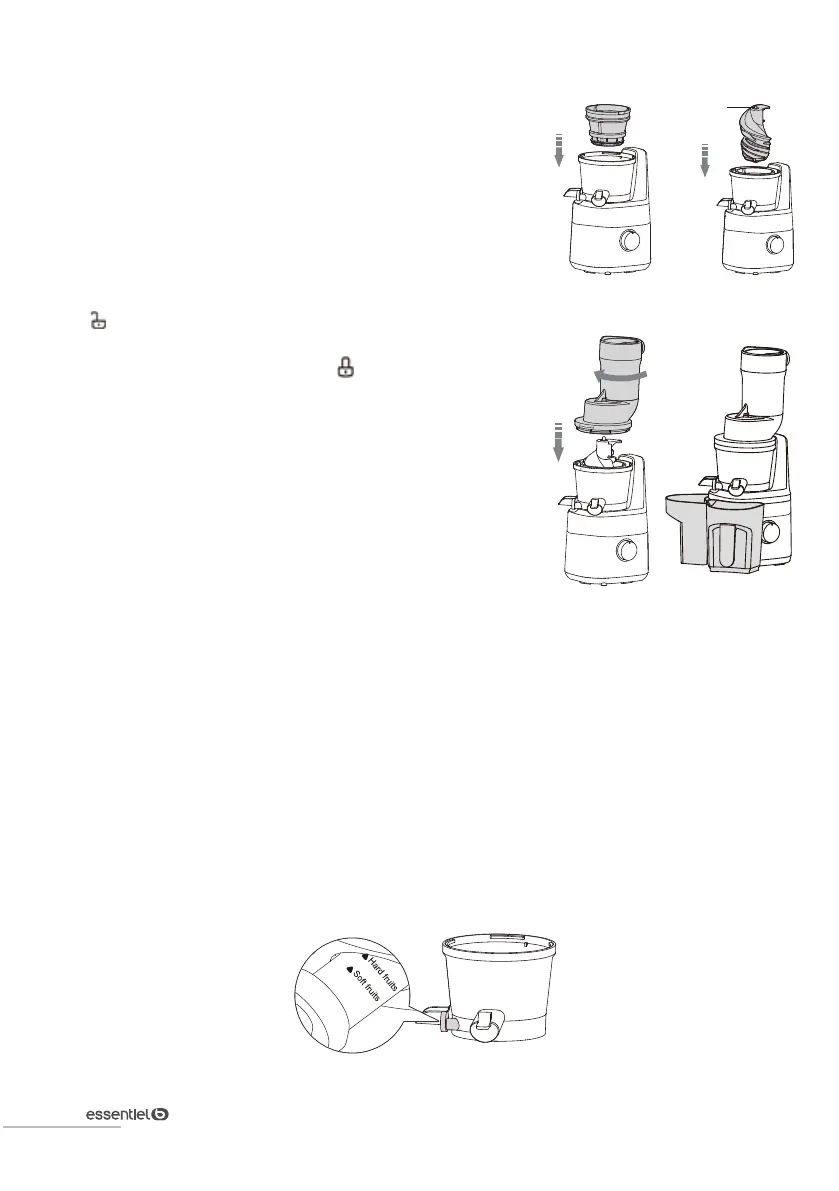 Hard fruits
Soft fruits

essentiel b