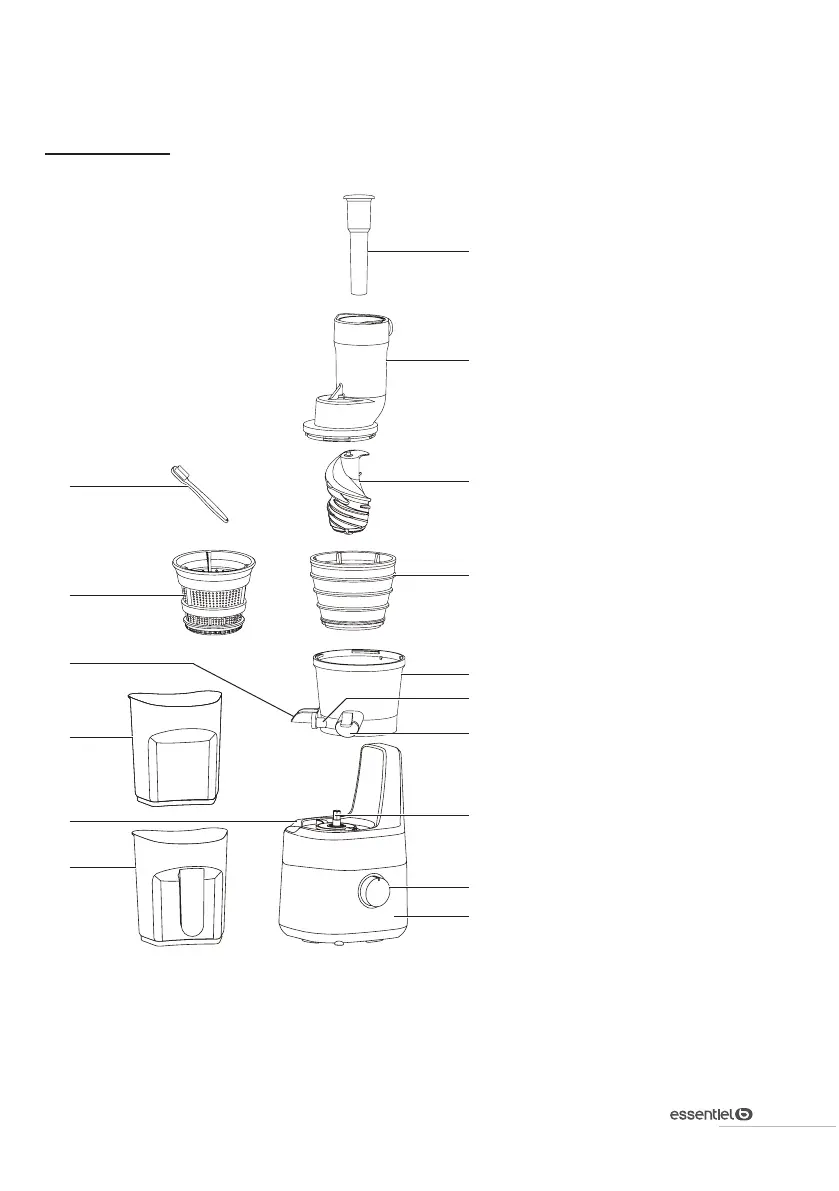 essentiel b