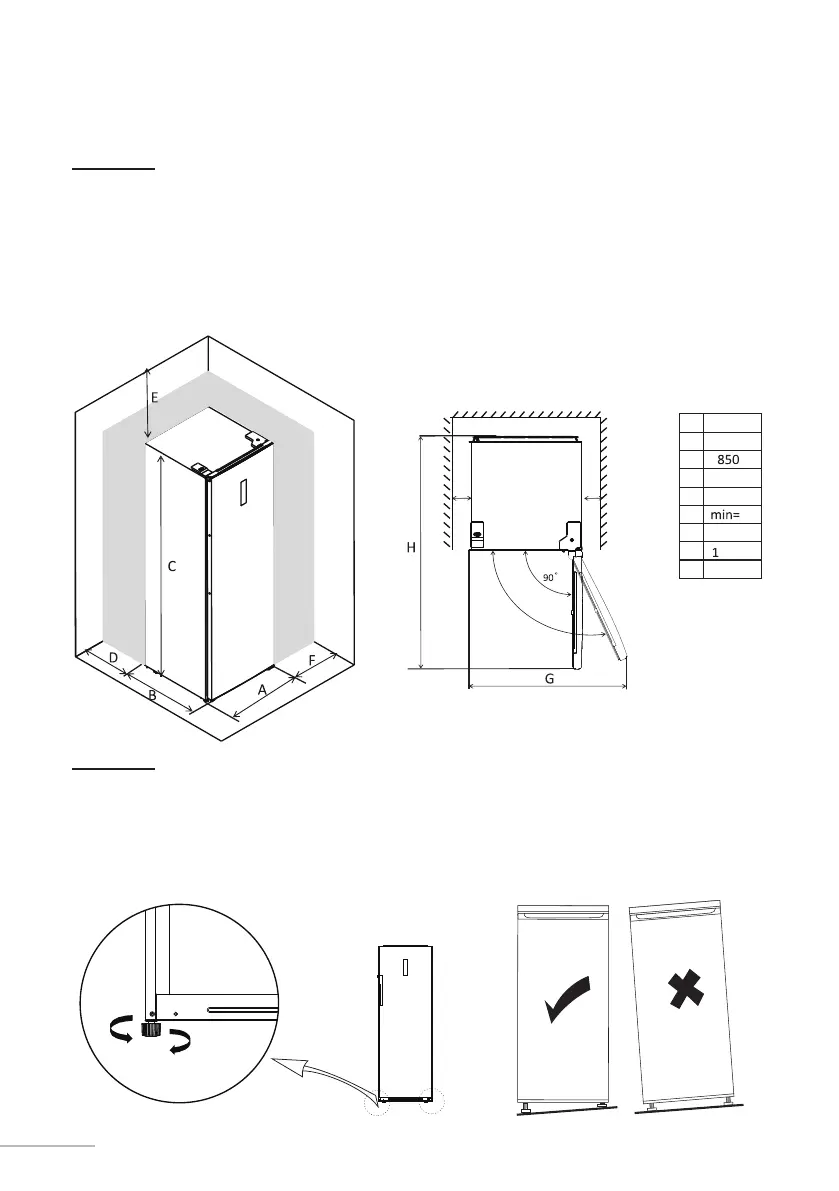 E

C

D

B

A

F

H

90°

G

|  |  |
|---|---|
|  |  |
|  | 850 |
|  |  |
|  | min= |
|  |  |
|  | 1 |
|  |  |