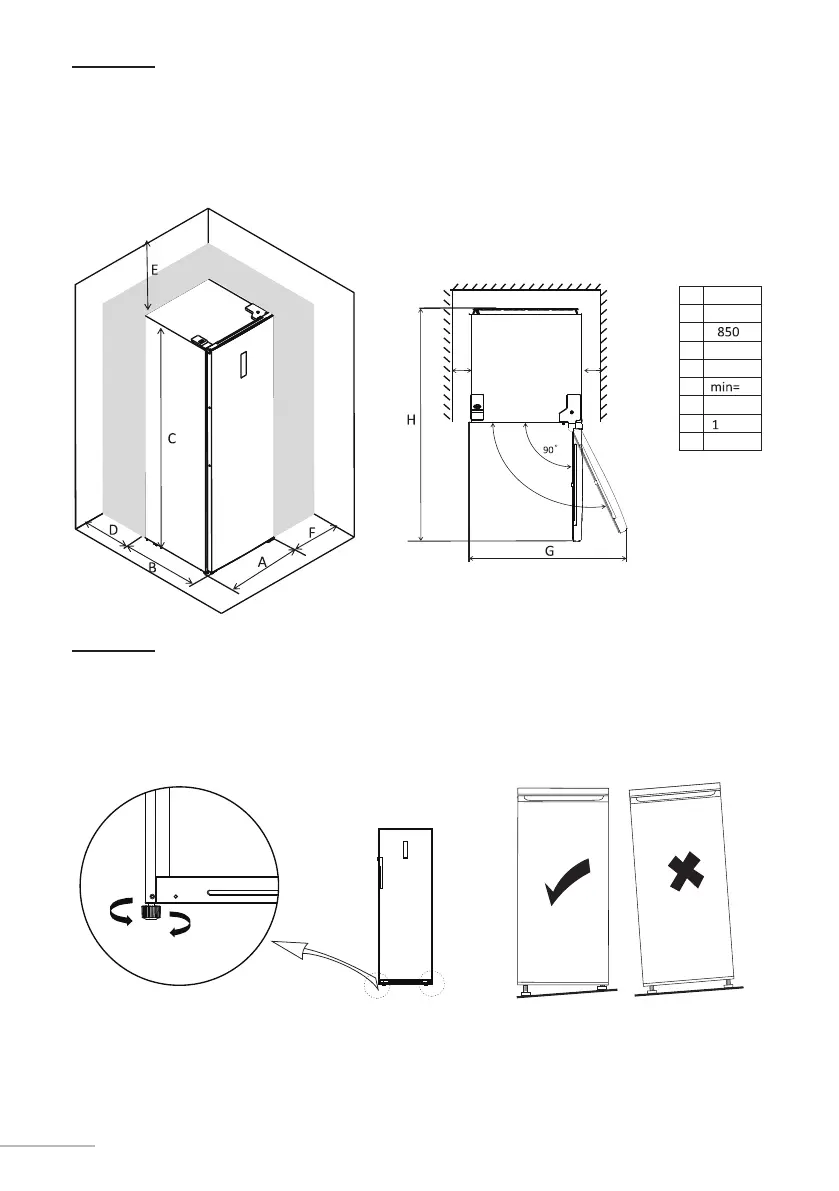 E

C

D

B

A

F

H

90°

G

| | |
|---|---|
| | |
| | |
| | 850 |
| | |
| | |
| | min= |
| | |
| | 1 |
| | |