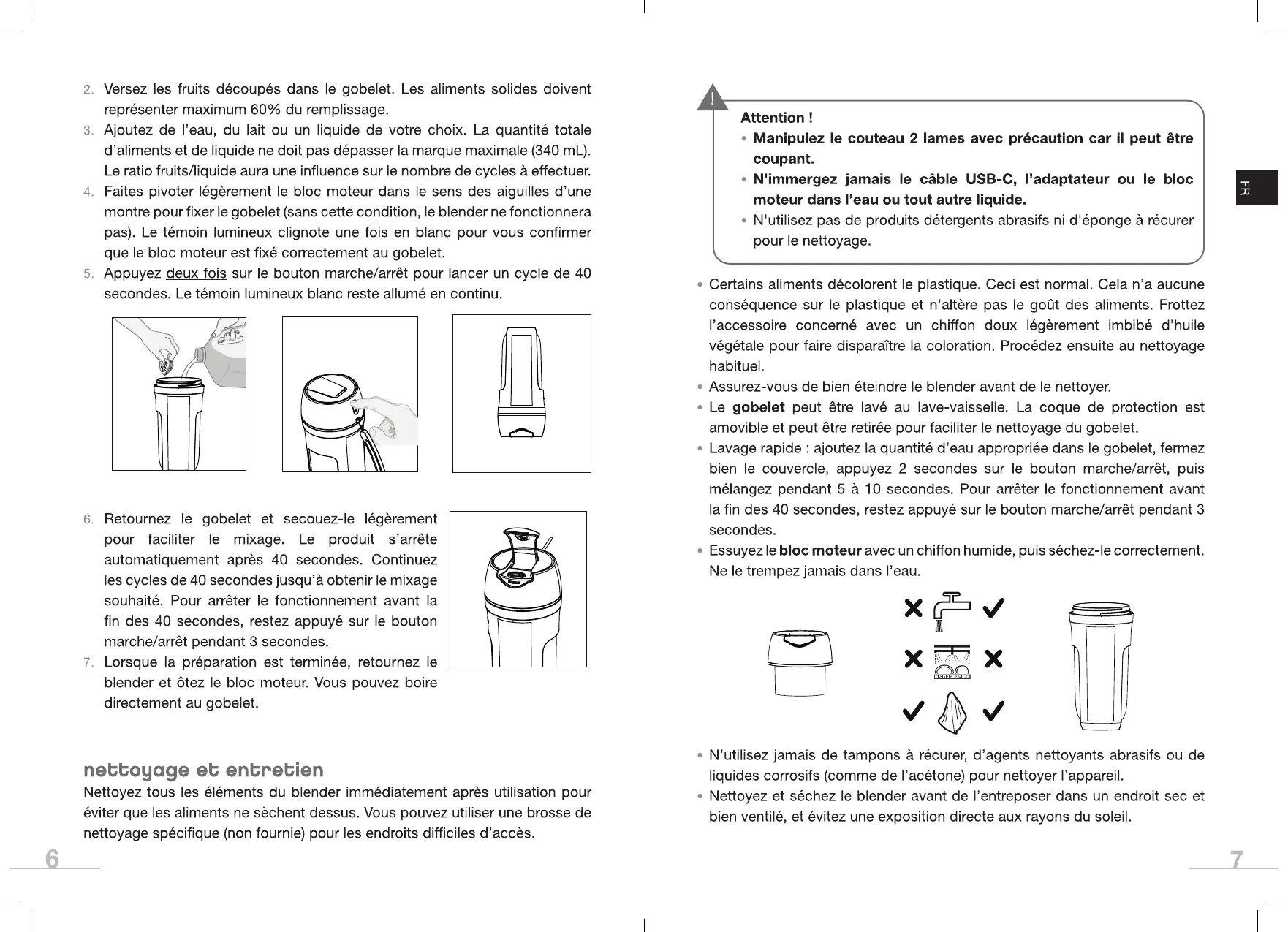 2. Versez les fruits découpés dans le gobelet. Les aliments solides doivent représenter maximum 60% du remplissage.
3. Ajoutez de l'eau, du lait ou un liquide de votre choix. La quantité totale d'aliments et de liquide ne doit pas dépasser la marque maximale (340 mL). Le ratio fruits/liquide aura une influence sur le nombre de cycles à effectuer.
4. Faites pivoter légèrement le bloc moteur dans le sens des aiguilles d'une montre pour fixer le gobelet (sans cette condition, le blender ne fonctionnera pas). Le témoin lumineux clignote une fois en blanc pour vous confirmer que le bloc moteur est fixé correctement au gobelet.
5. Appuyez deux fois sur le bouton marche/arrêt pour lancer un cycle de 40 secondes. Le témoin lumineux blanc reste allumé en continu.

6. Retournez le gobelet et secouez-le légèrement pour faciliter le mixage. Le produit s'arrête automatiquement après 40 secondes. Continuez les cycles de 40 secondes jusqu'à obtenir le mixage souhaité. Pour arrêter le fonctionnement avant la fin des 40 secondes, restez appuyé sur le bouton marche/arrêt pendant 3 secondes.
7. Lorsque la préparation est terminée, retournez le blender et ôtez le bloc moteur. Vous pouvez boire directement au gobelet.

nettoyage et entretien
Nettoyez tous les éléments du blender immédiatement après utilisation pour éviter que les aliments ne sèchent dessus. Vous pouvez utiliser une brosse de nettoyage spécifique (non fournie) pour les endroits difficiles d'accès.

6

!
Attention !
• Manipulez le couteau 2 lames avec précaution car il peut être coupant.
• N'immergez jamais le câble USB-C, l'adaptateur ou le bloc moteur dans l'eau ou tout autre liquide.
• N'utilisez pas de produits détergents abrasifs ni d'éponge à récurer pour le nettoyage.

FR

• Certains aliments décolorent le plastique. Ceci est normal. Cela n'a aucune conséquence sur le plastique et n'altère pas le goût des aliments. Frottez l'accessoire concerné avec un chiffon doux légèrement imbibé d'huile végétale pour faire disparaître la coloration. Procédez ensuite au nettoyage habituel.
• Assurez-vous de bien éteindre le blender avant de le nettoyer.
• Le gobelet peut être lavé au lave-vaisselle. La coque de protection est amovible et peut être retirée pour faciliter le nettoyage du gobelet.
• Lavage rapide : ajoutez la quantité d'eau appropriée dans le gobelet, fermez bien le couvercle, appuyez 2 secondes sur le bouton marche/arrêt, puis mélangez pendant 5 à 10 secondes. Pour arrêter le fonctionnement avant la fin des 40 secondes, restez appuyé sur le bouton marche/arrêt pendant 3 secondes.
• Essuyez le bloc moteur avec un chiffon humide, puis séchez-le correctement. Ne le trempez jamais dans l'eau.

• N'utilisez jamais de tampons à récurer, d'agents nettoyants abrasifs ou de liquides corrosifs (comme de l'acétone) pour nettoyer l'appareil.
• Nettoyez et séchez le blender avant de l'entreposer dans un endroit sec et bien ventilé, et évitez une exposition directe aux rayons du soleil.

7