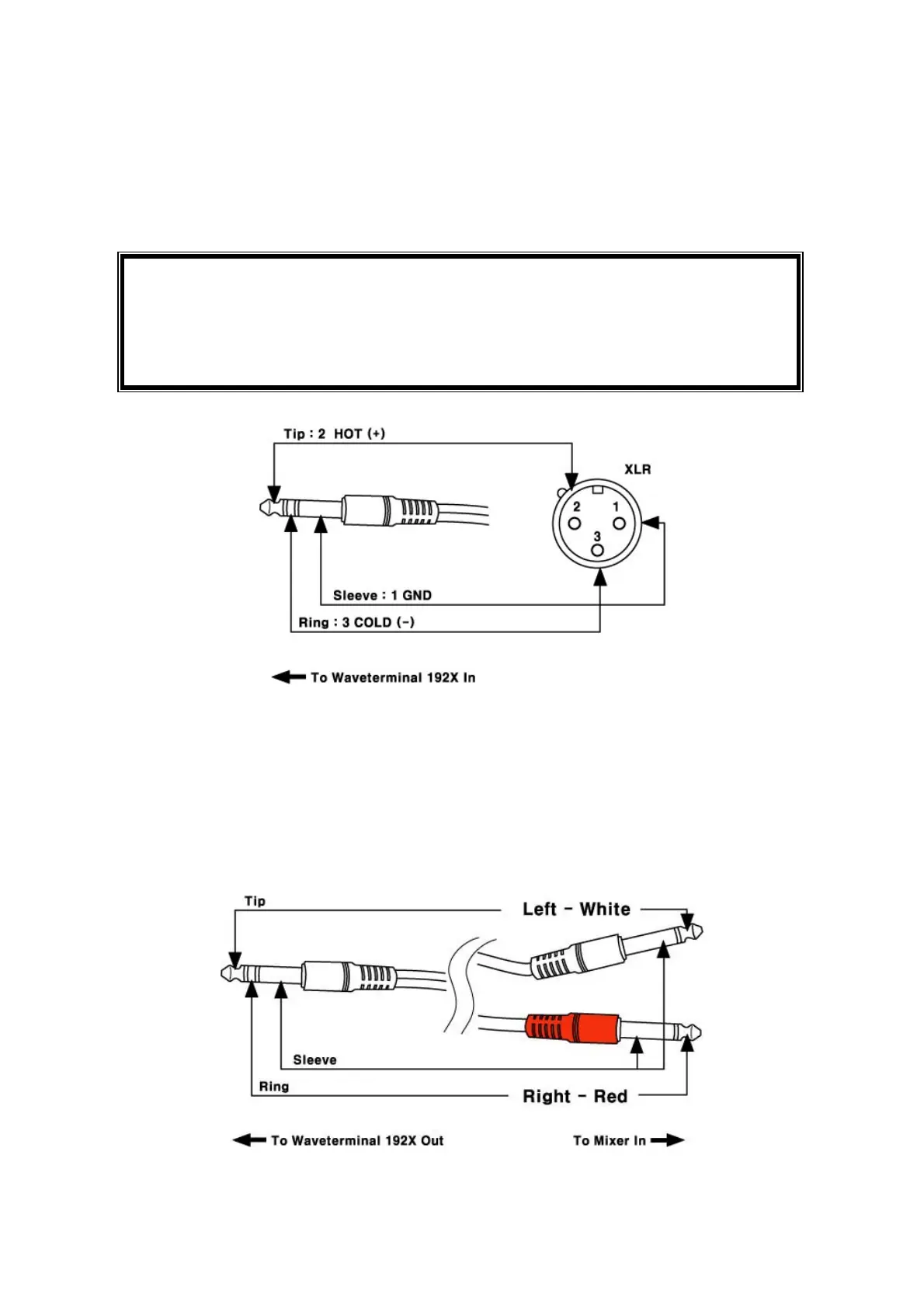 Tip : 2 HOT (+)

XLR

2 1

3

Sleeve : 1 GND

Ring : 3 COLD (-)

To Waveterminal 192X In

Tip

Left - White

Sleeve

Ring

Right - Red

To Waveterminal 192X Out

To Mixer In