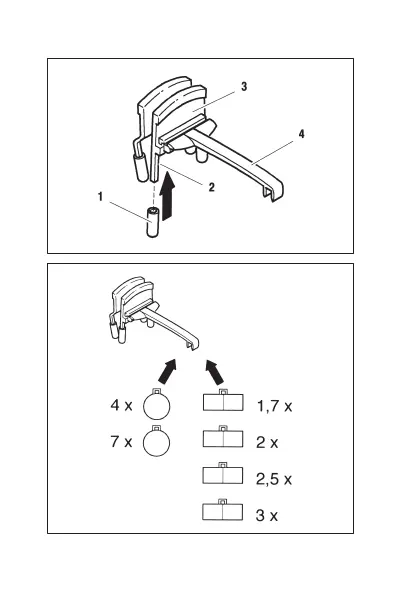 3
4
2
1

4 x
7 x
1,7 x
2 x
2,5 x
3 x