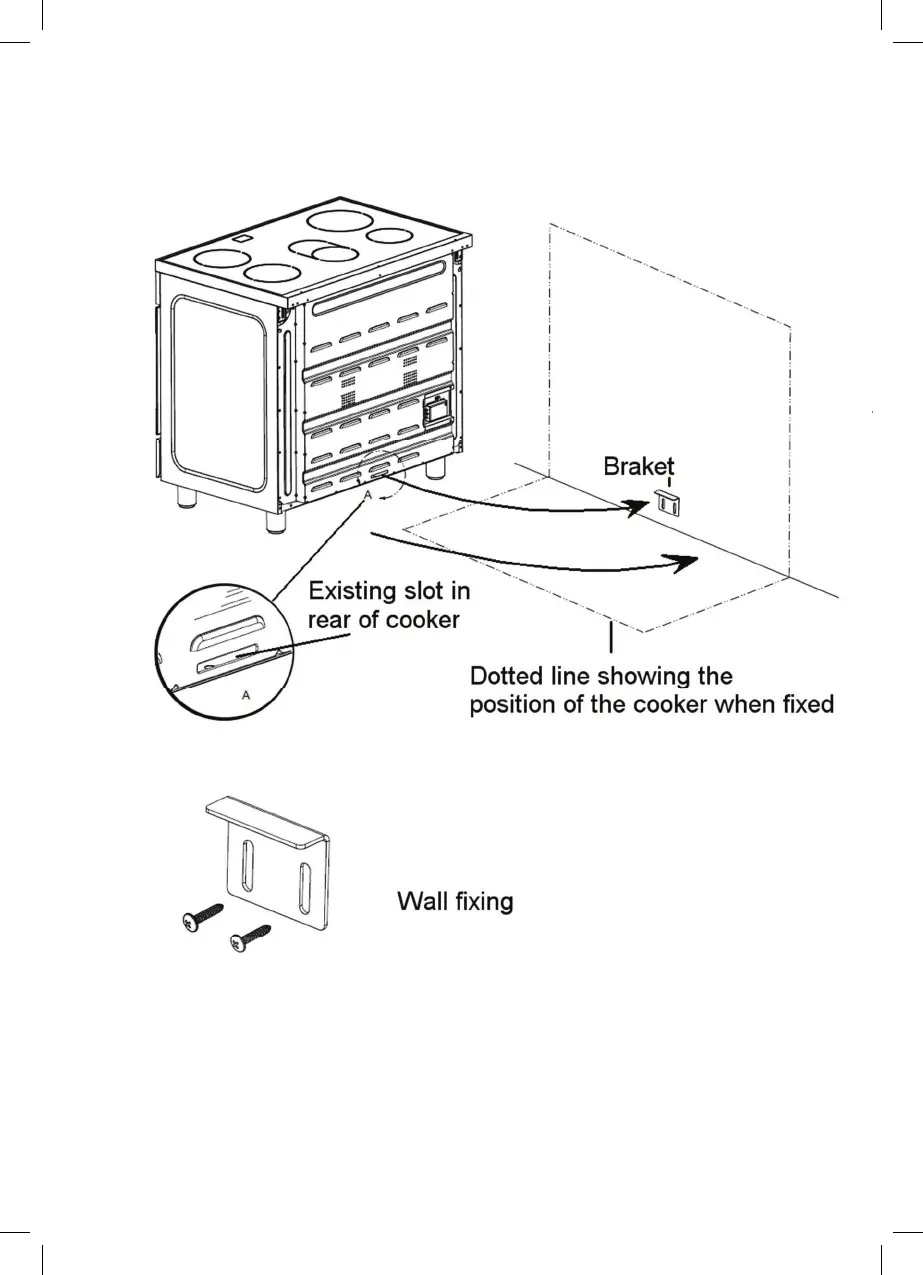 Braket

A

Existing slot in rear of cooker

A

Dotted line showing the position of the cooker when fixed

Wall fixing