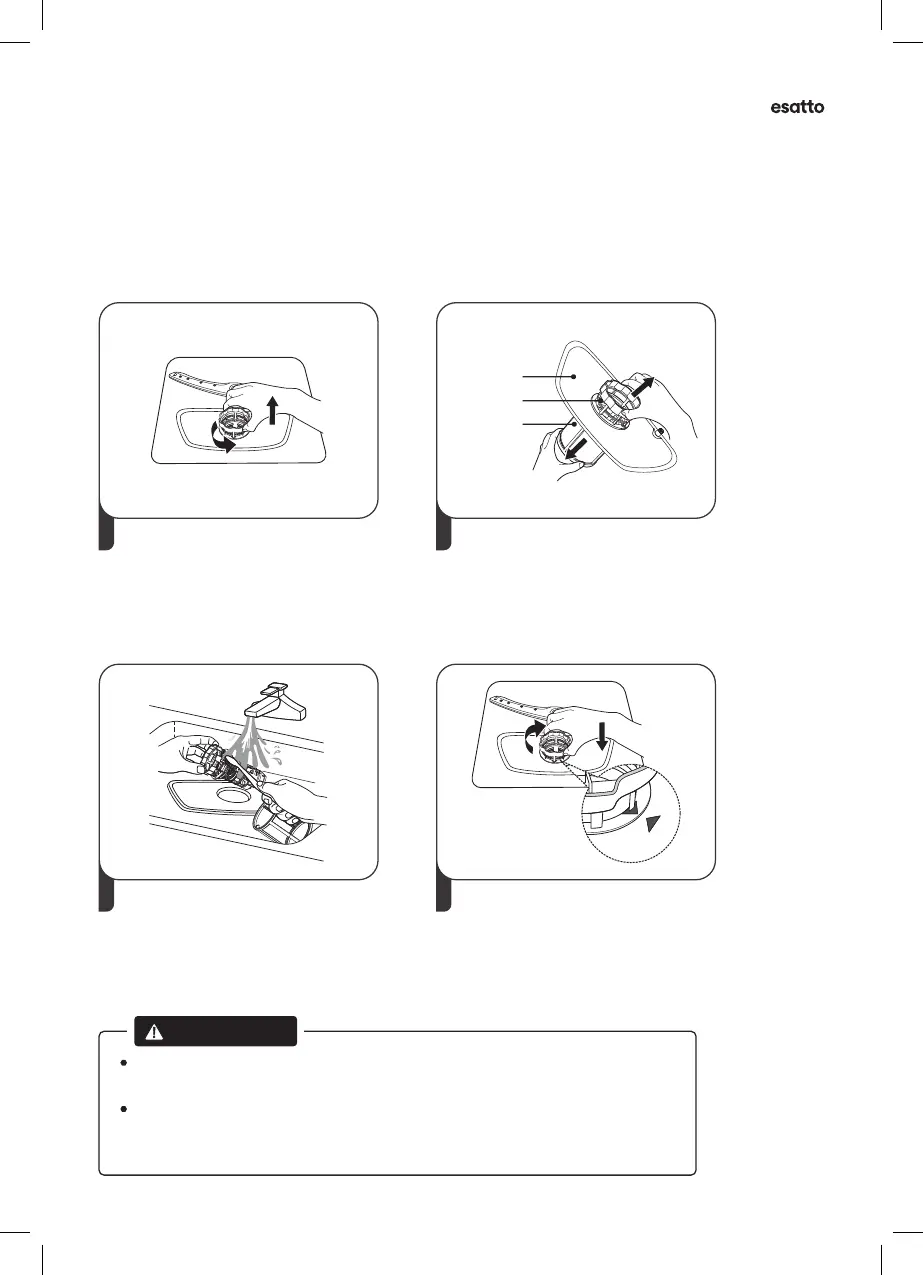 esatto