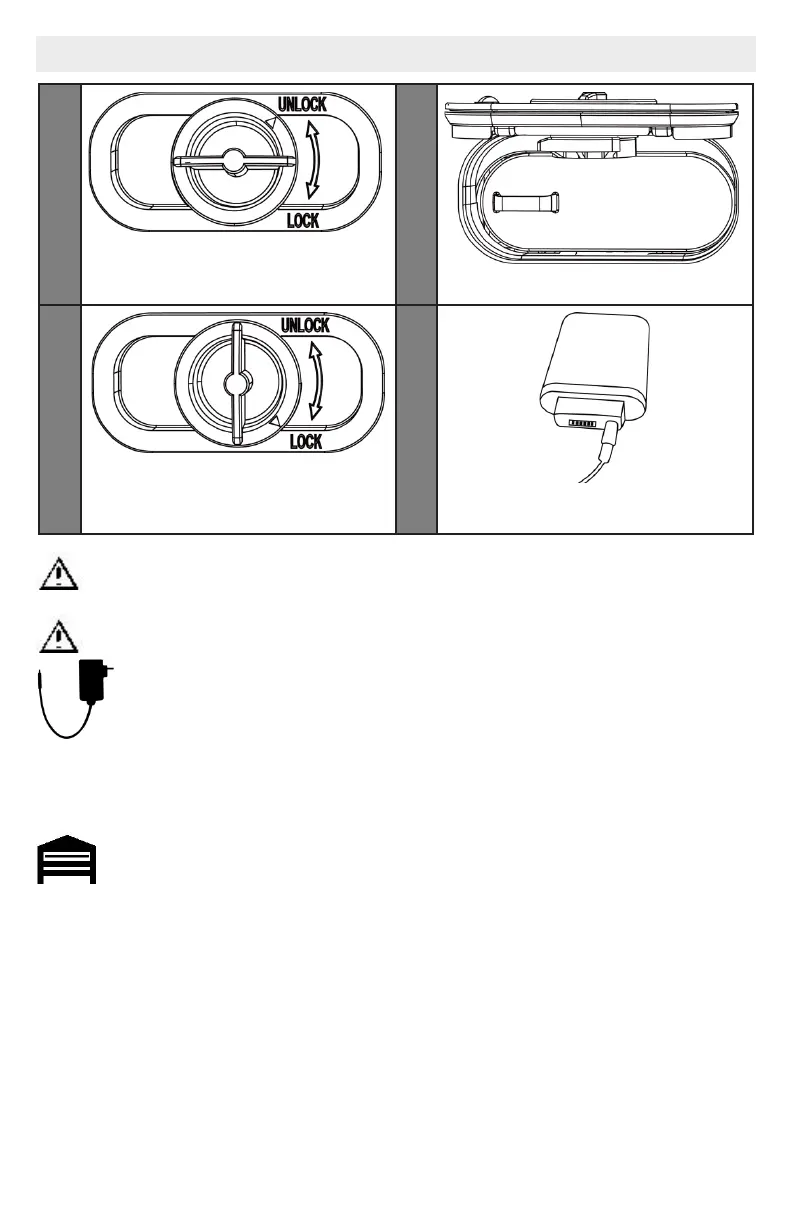 UNLOCK
LOCK

UNLOCK
LOCK