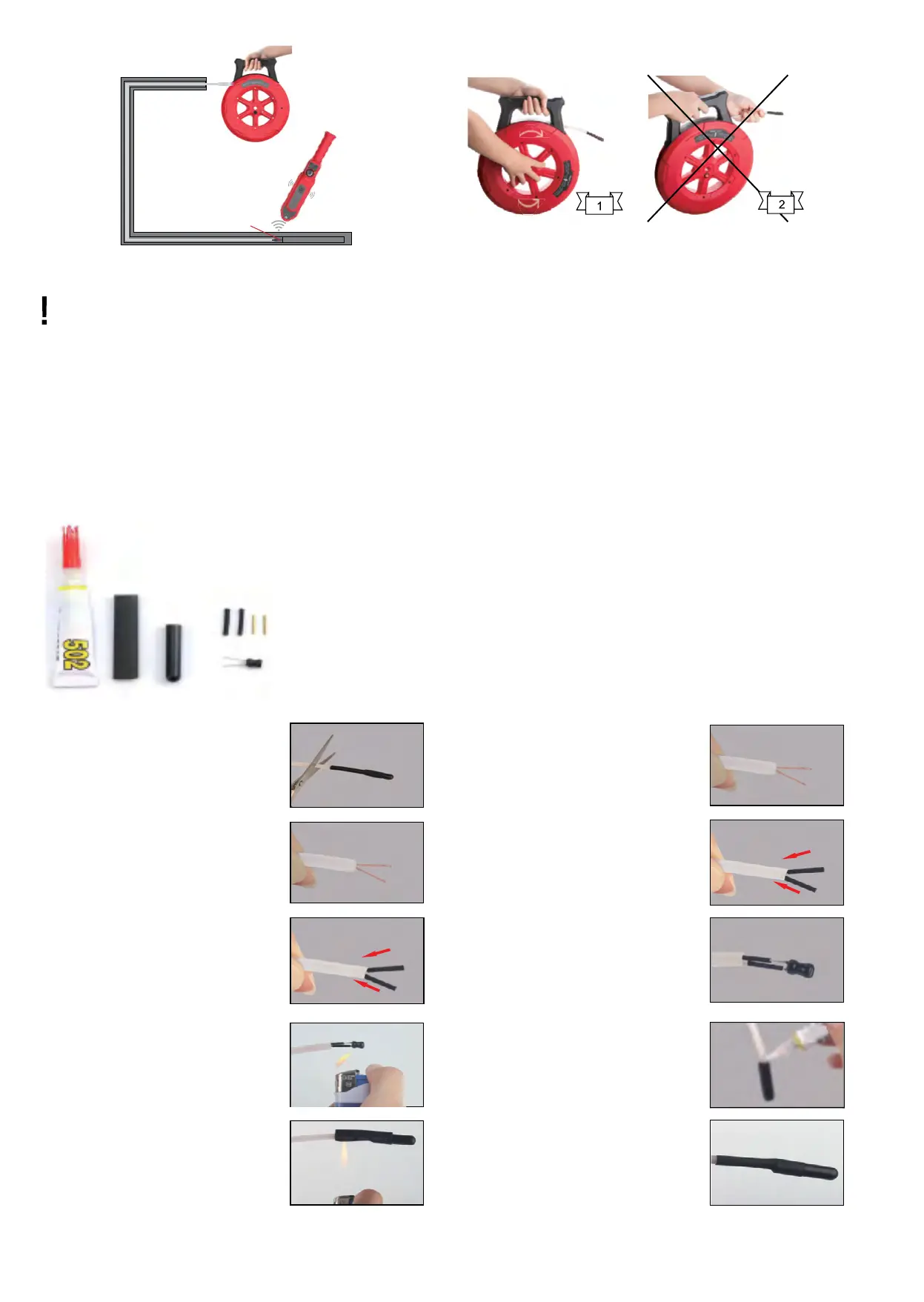 1

2

!

502