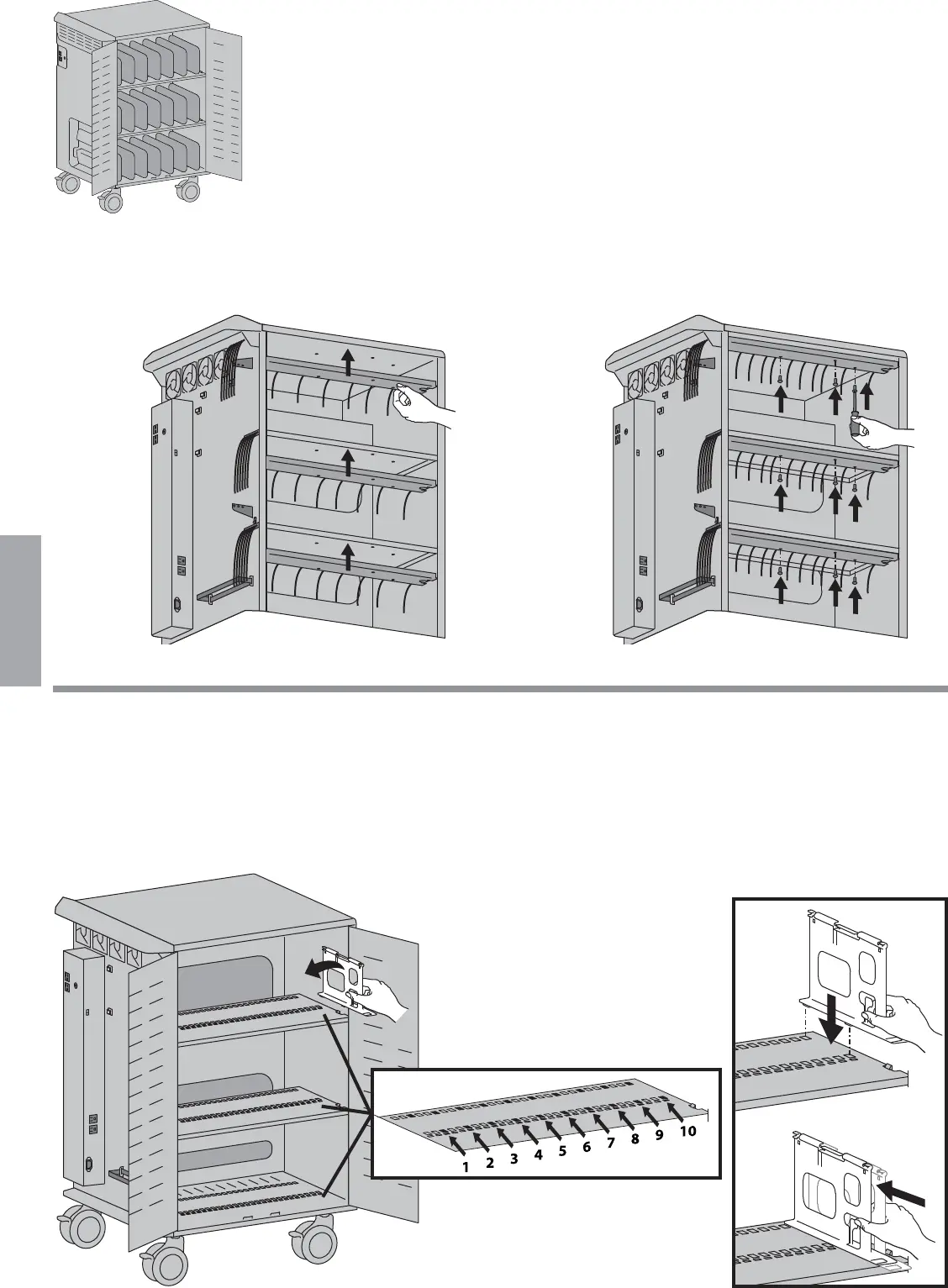 1 2 3 4 5 6 7 8 9 10