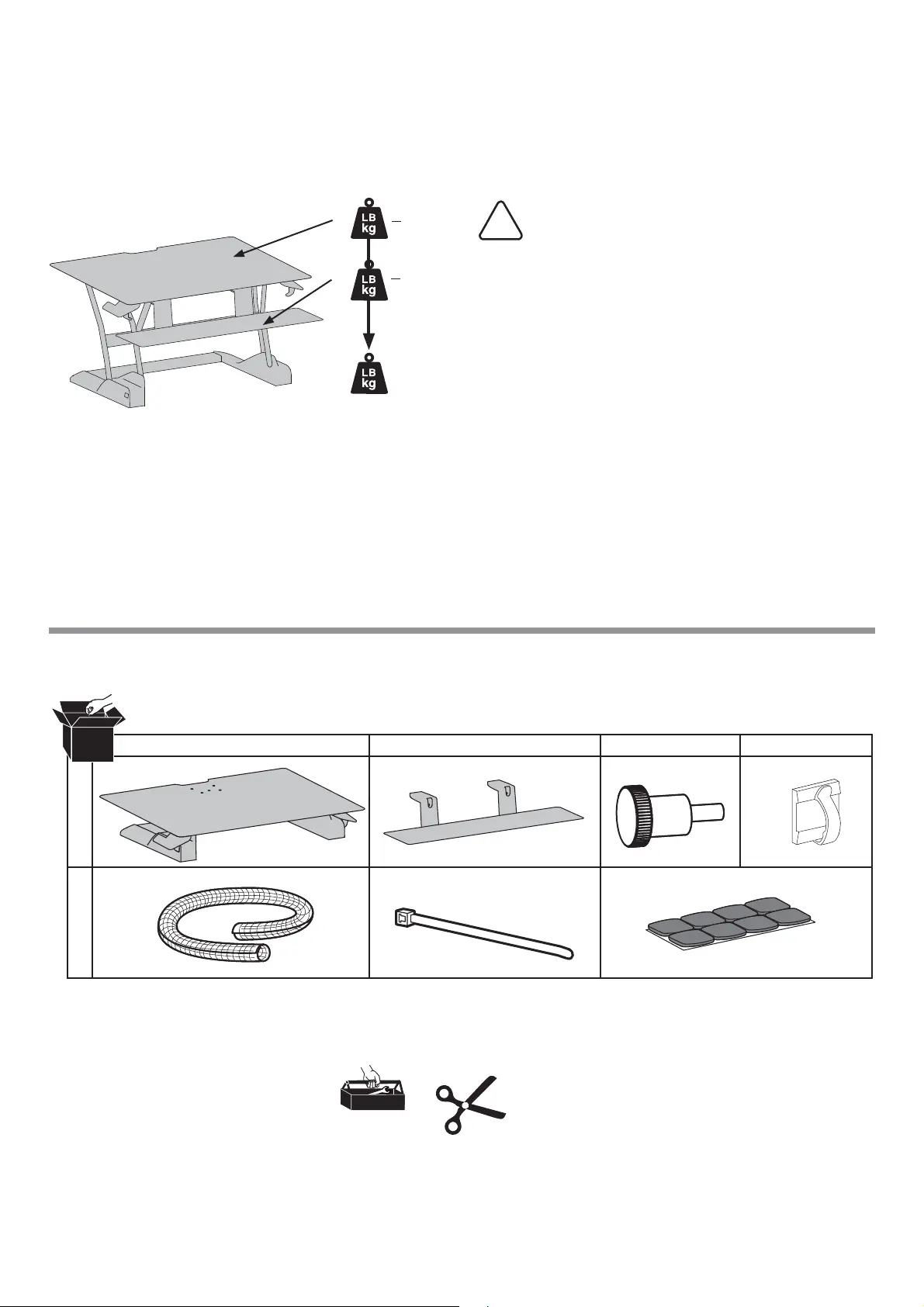 LB
kg
LB
kg
LB
kg