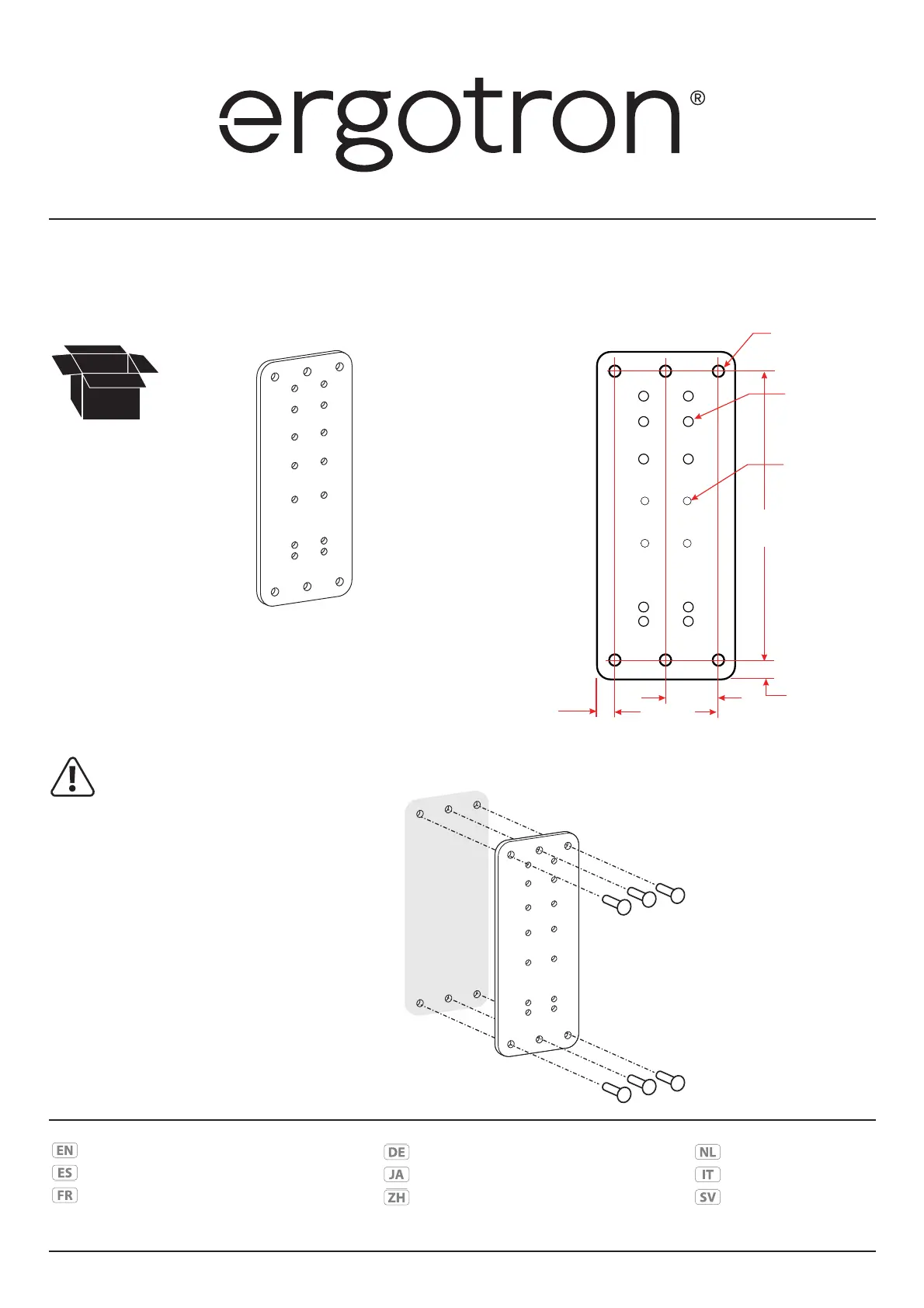 ergotron®

EN
ES
FR
DE
JA
ZH
NL
IT
SV