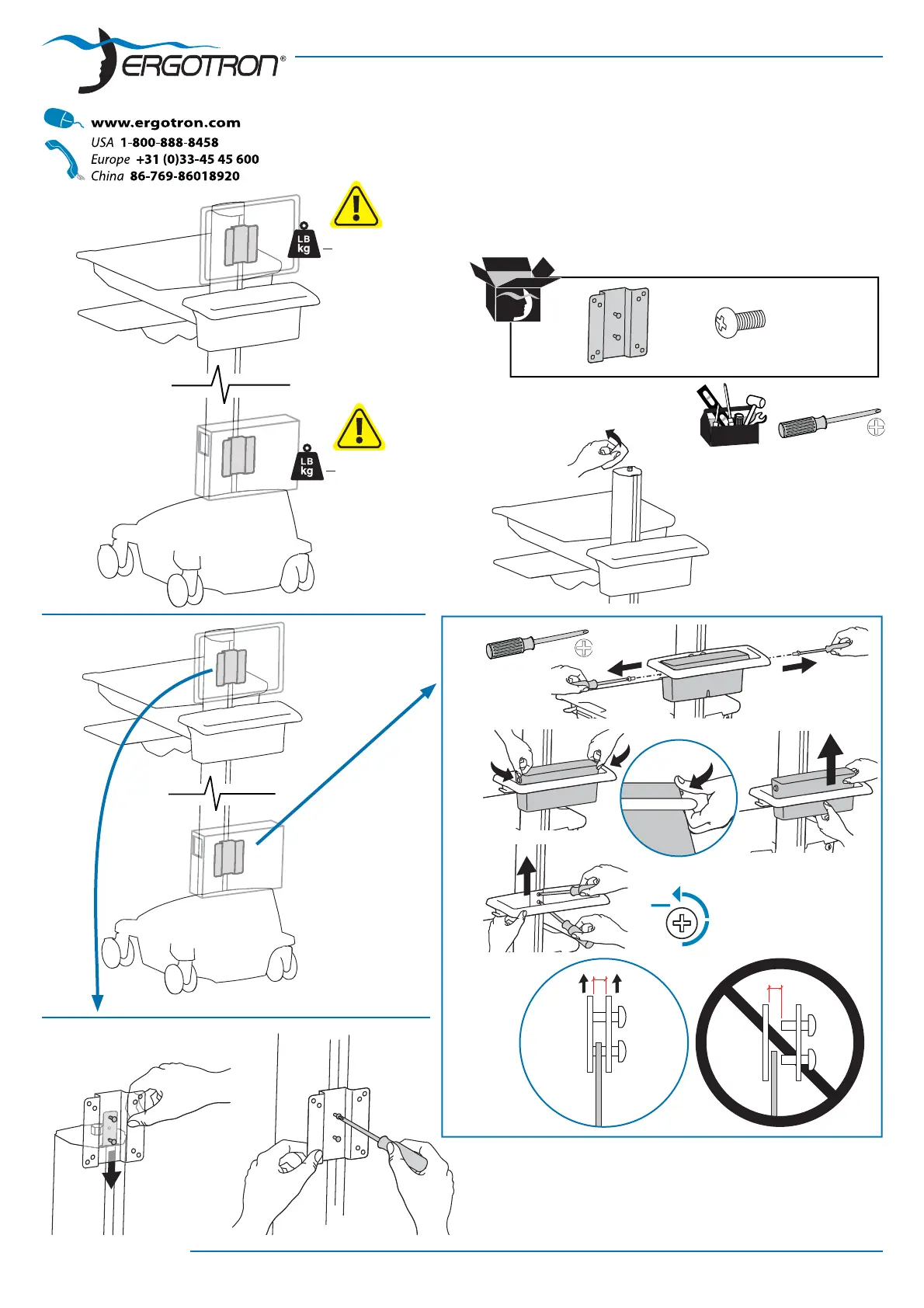 ERGOTRON®

www.ergotron.com
USA 1-800-888-8458
Europe +31 (0)33-45 45 600
China 86-769-86018920

LB
kg

LB
kg