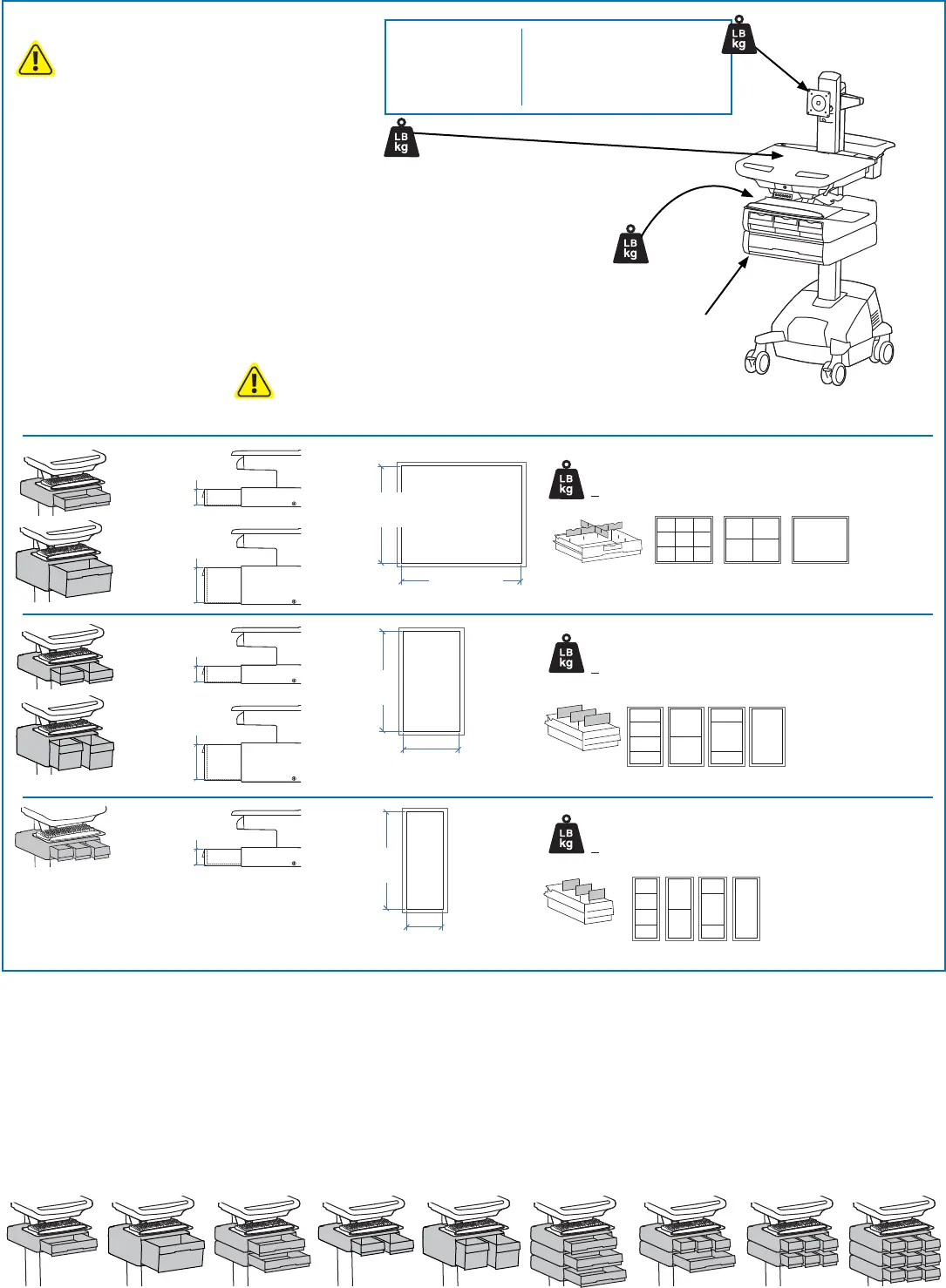 LB kg

LB kg

LB kg

LB kg

LB kg

LB kg