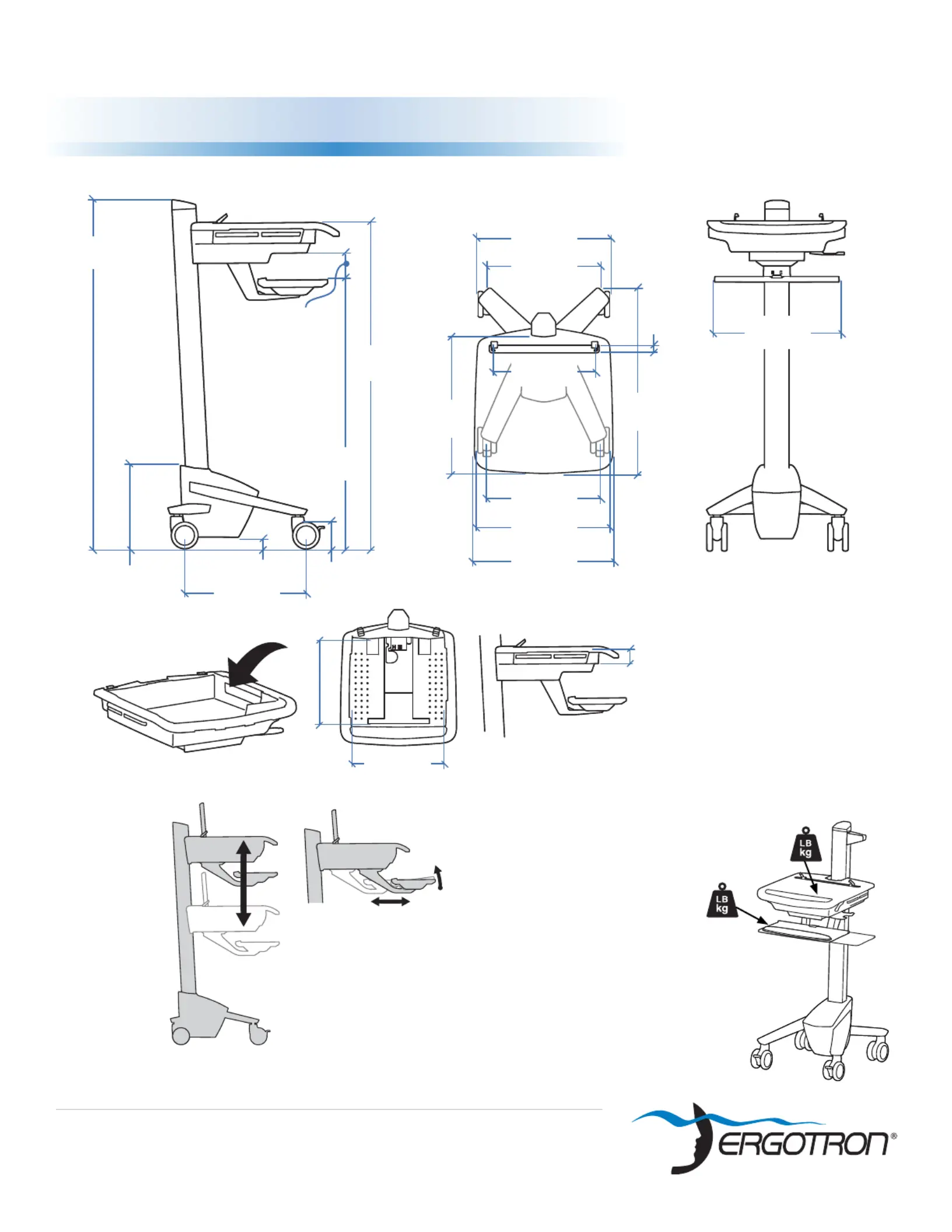 LB
kg

LB
kg

ERGOTRON®