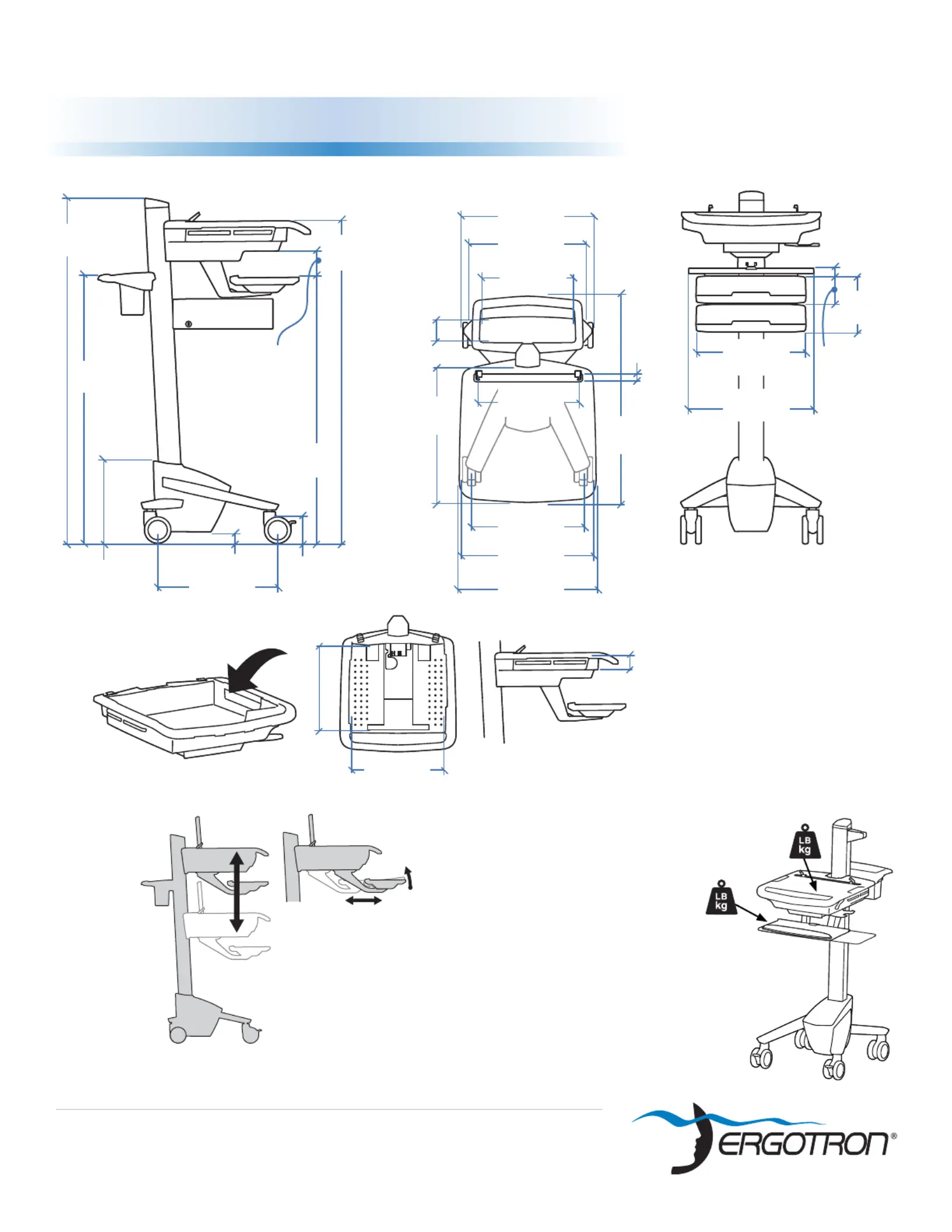 LB
kg

LB
kg

ERGOTRON®