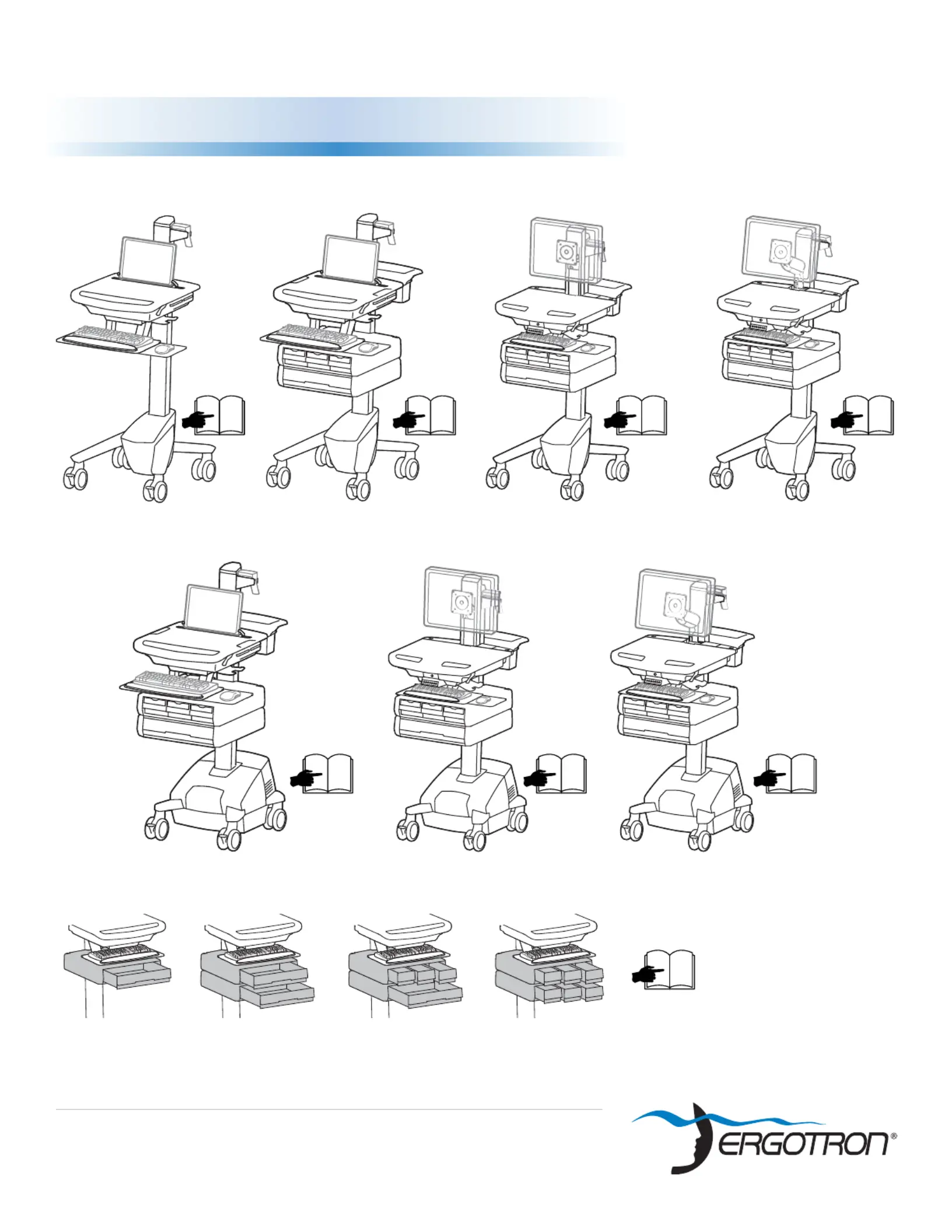 ERGOTRON®