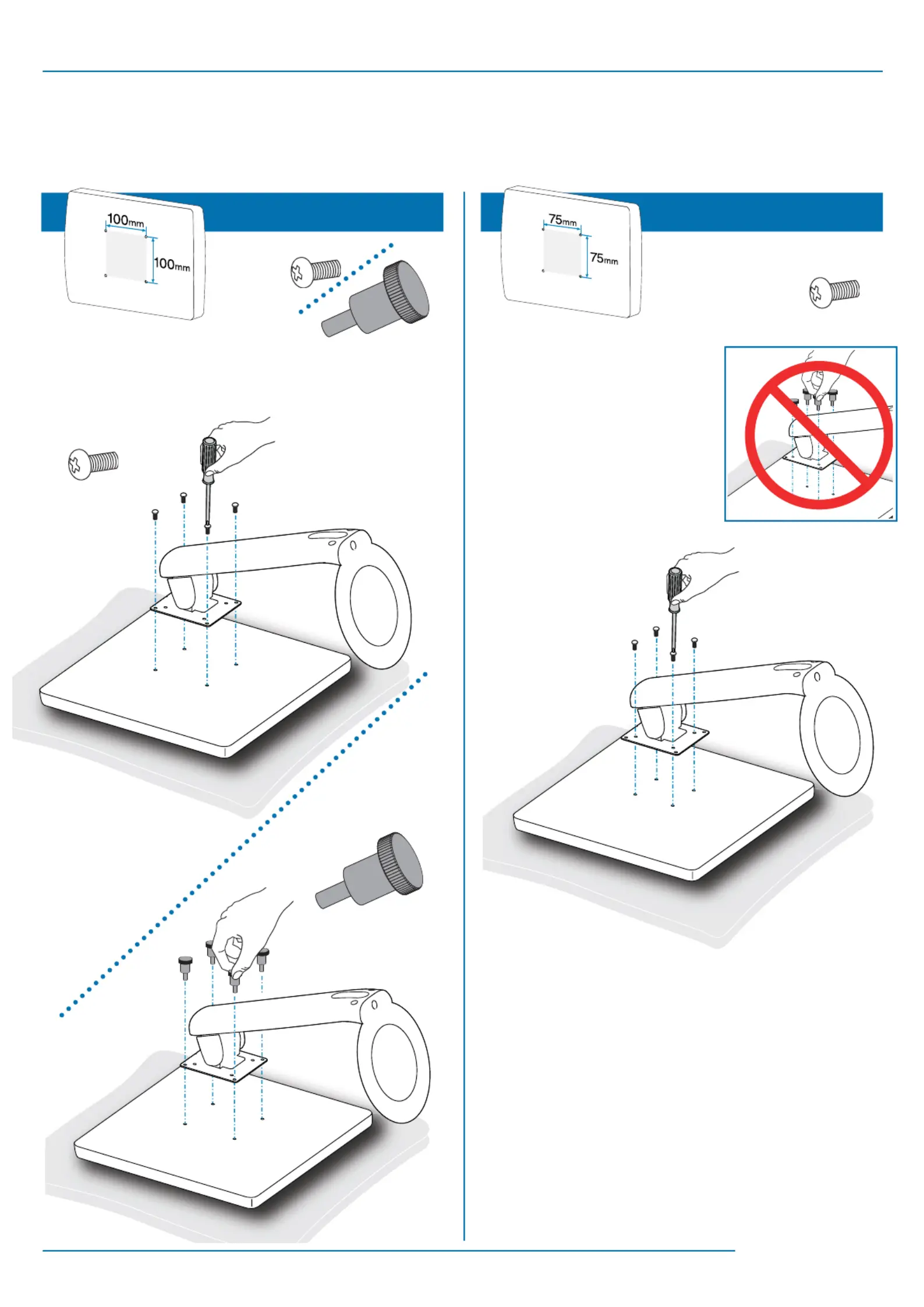 100mm
100mm

75mm
75mm