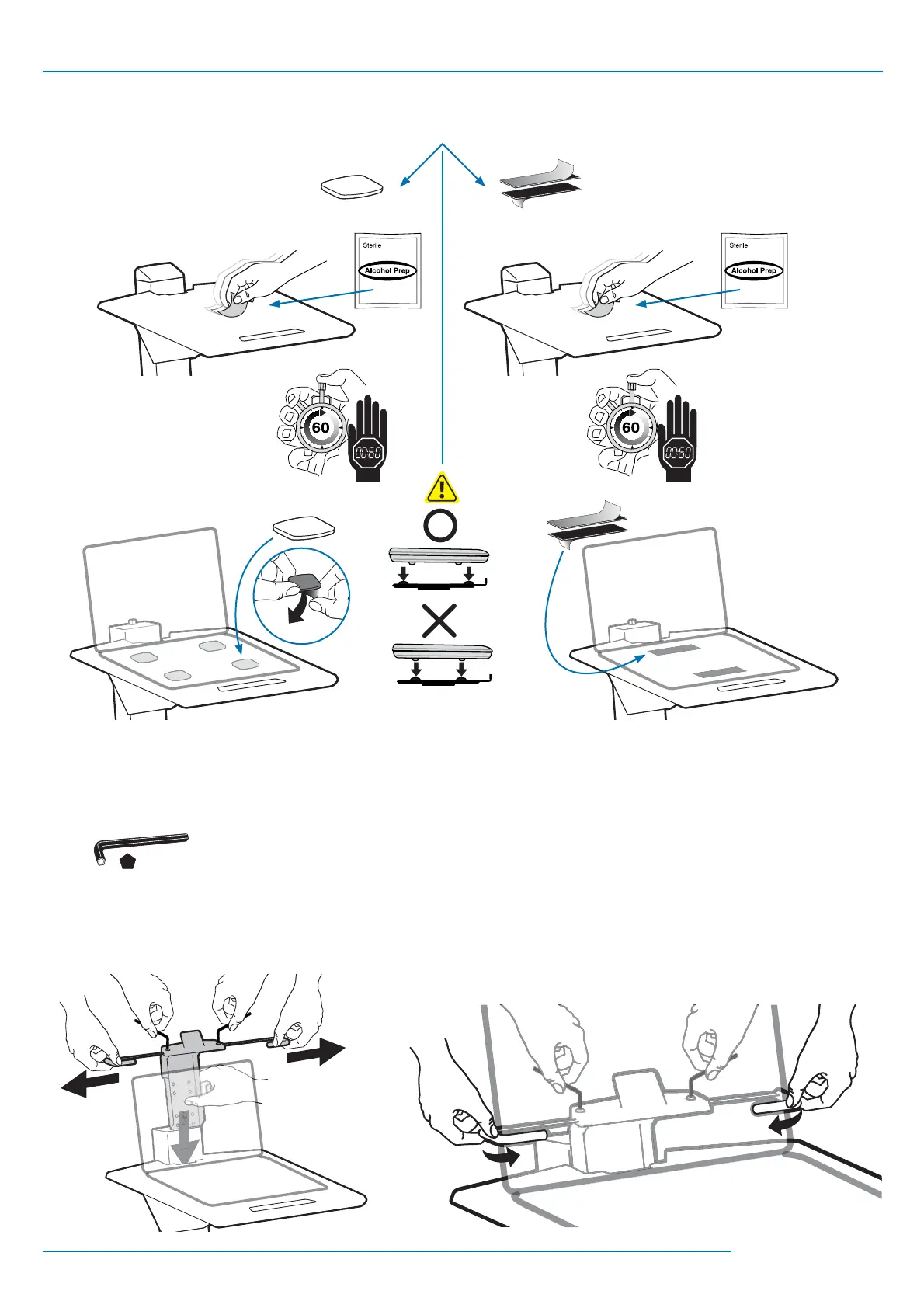 Sterile
Alcohol Prep

Sterile
Alcohol Prep

60
00:60

60
00:60