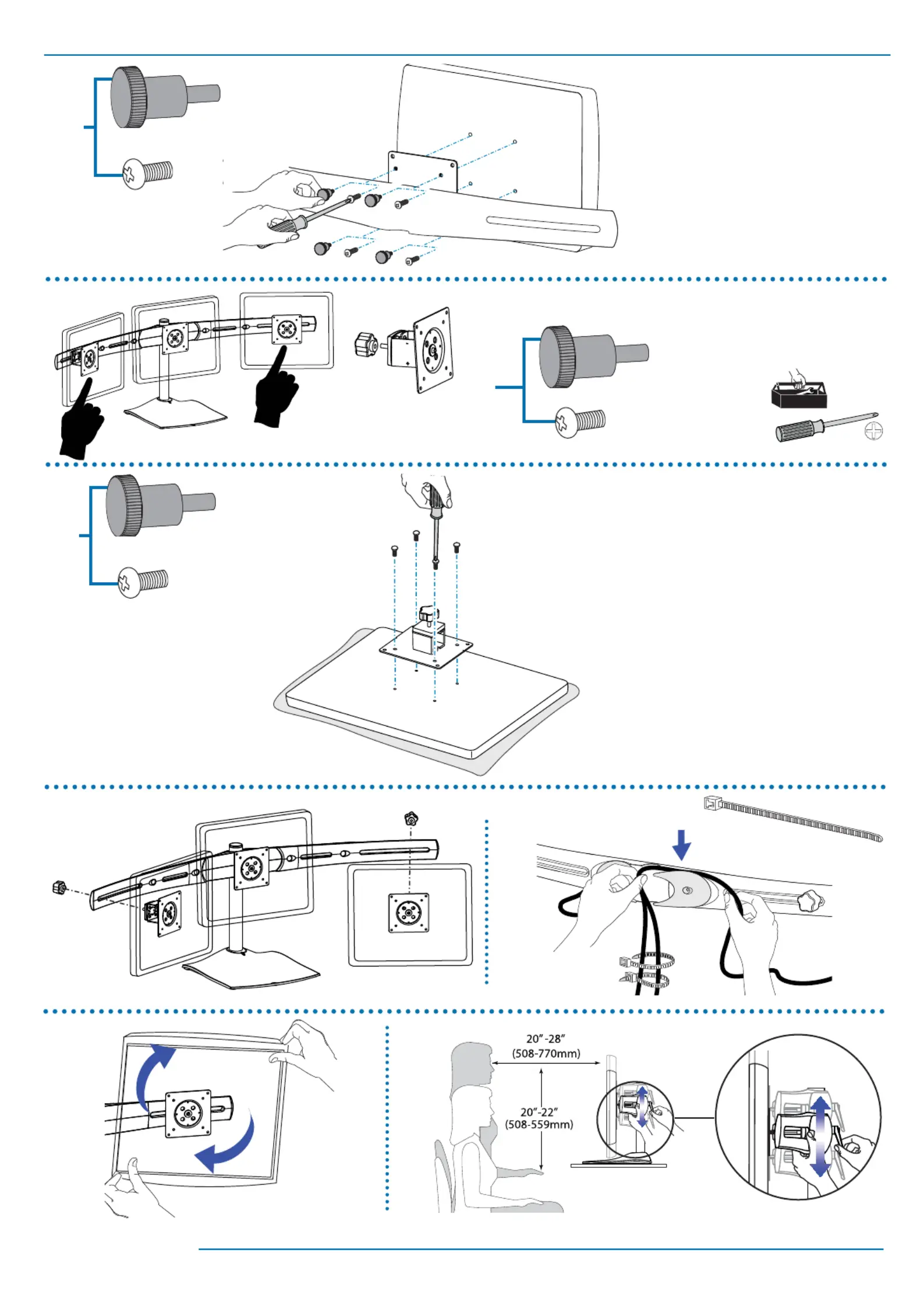 20"-28"
(508-770mm)

20"-22"
(508-559mm)